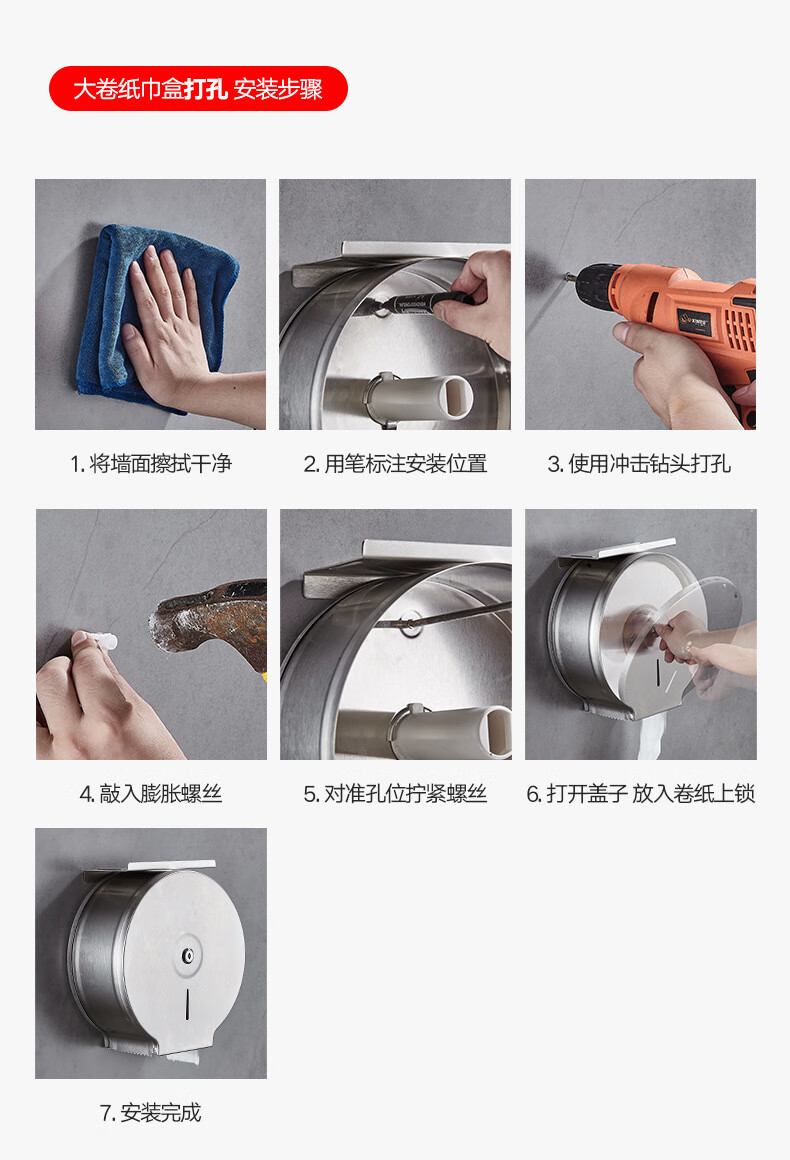 大卷纸巾盒打孔 安装步骤

1. 将墙面擦拭干净

2. 用笔标注安装位置

3. 使用冲击钻头打孔

4. 敲入膨胀螺丝

5. 对准孔位拧紧螺丝

6. 打开盖子 放入卷纸上锁

7. 安装完成