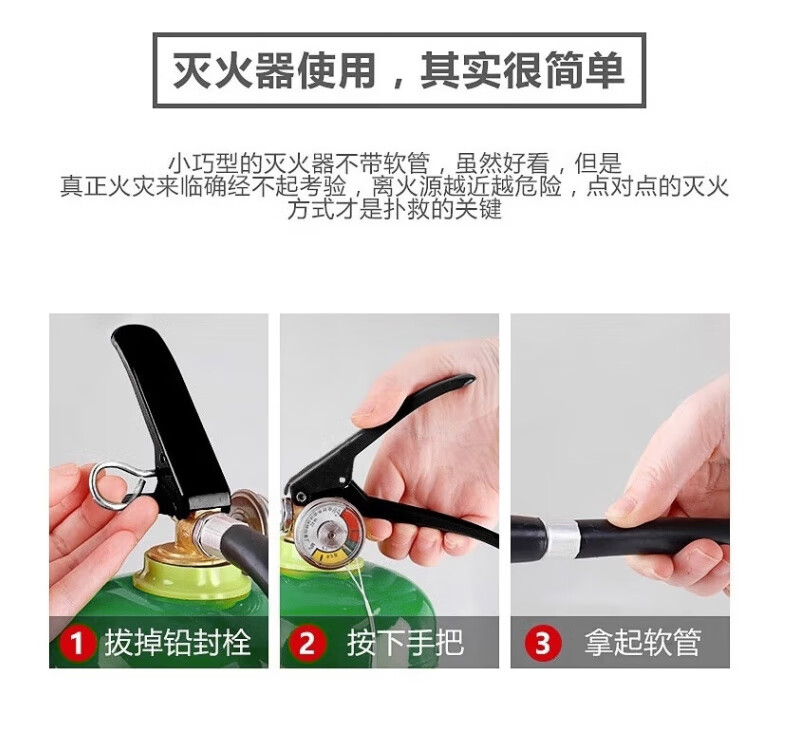 灭火器使用，其实很简单

小巧型的灭火器不带软管，虽然好看，但是真正火灾来临确经不起考验，离火源越近越危险，点对点的灭火方式才是扑救的关键

1 拔掉铅封栓

2 按下手把

3 拿起软管