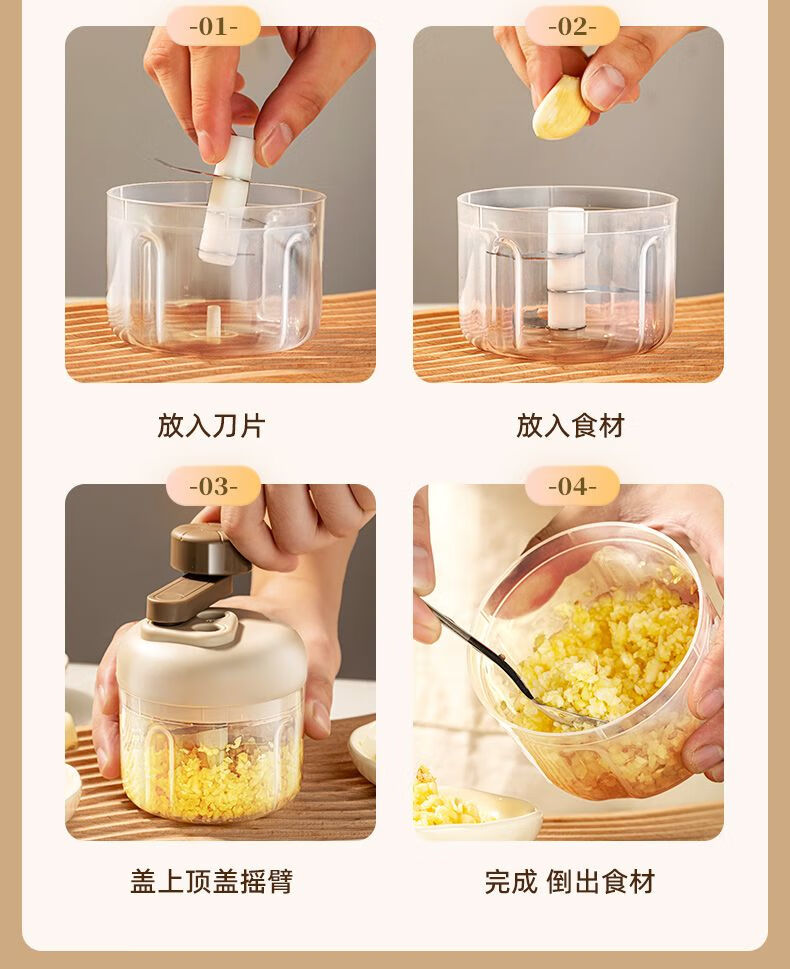 -01-

放入刀片

-02-

放入食材

-03-

盖上顶盖摇臂

-04-

完成 倒出食材