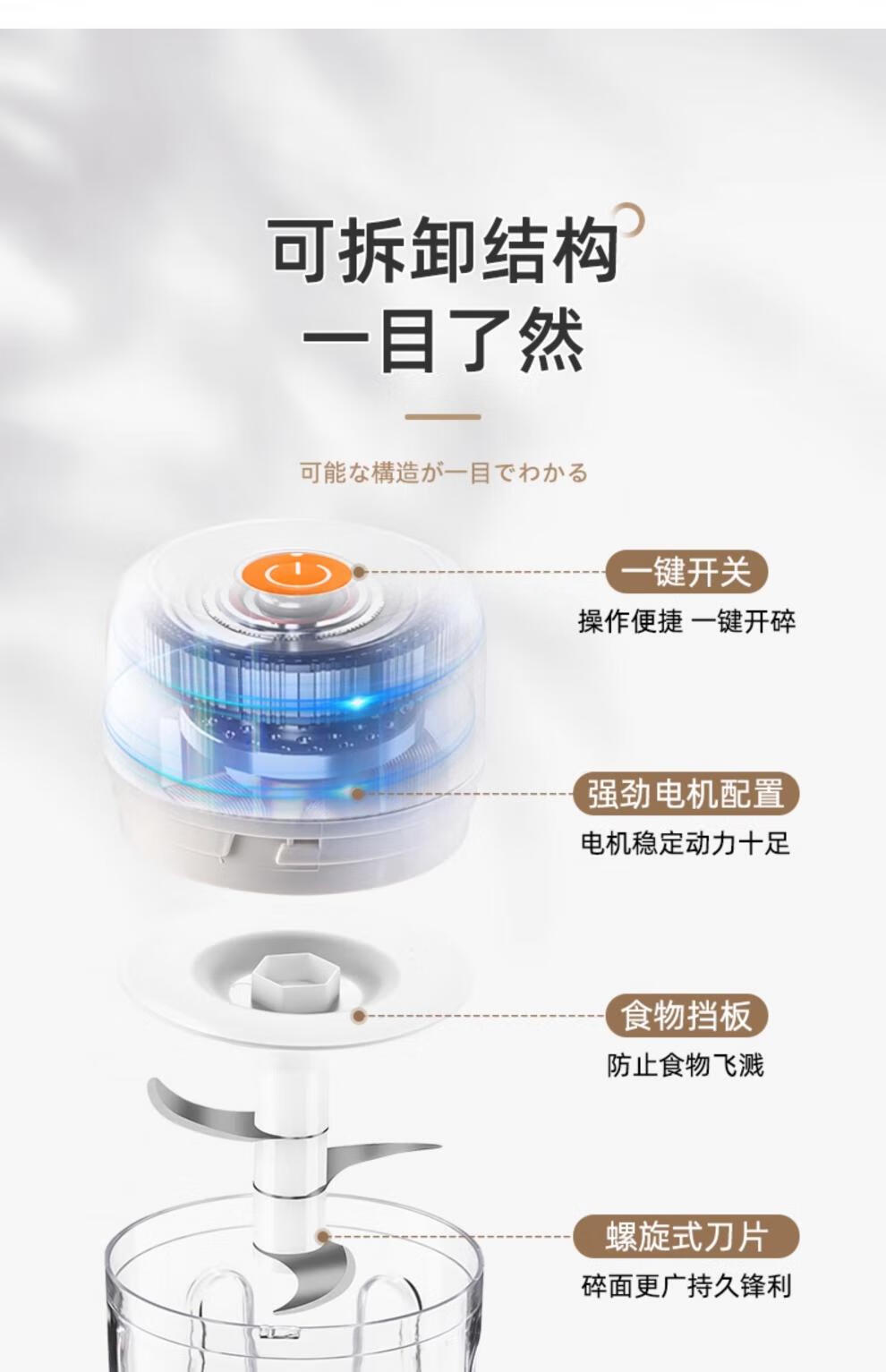 可拆卸结构
一目了然

可能な構造が一目でわかる

一键开关
操作便捷 一键开碎

强劲电机配置
电机稳定动力十足

食物挡板
防止食物飞溅

螺旋式刀片
碎面更广持久锋利