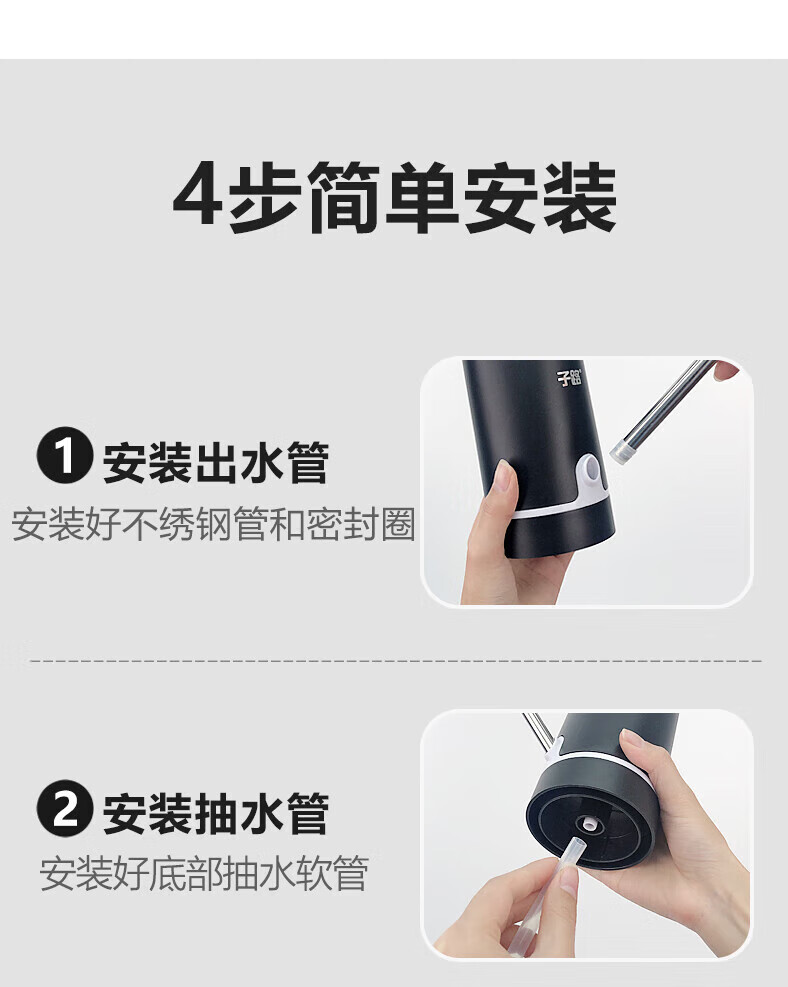 4步简单安装

1 安装出水管
安装好不绣钢管和密封圈

子路

2 安装抽水管
安装好底部抽水软管