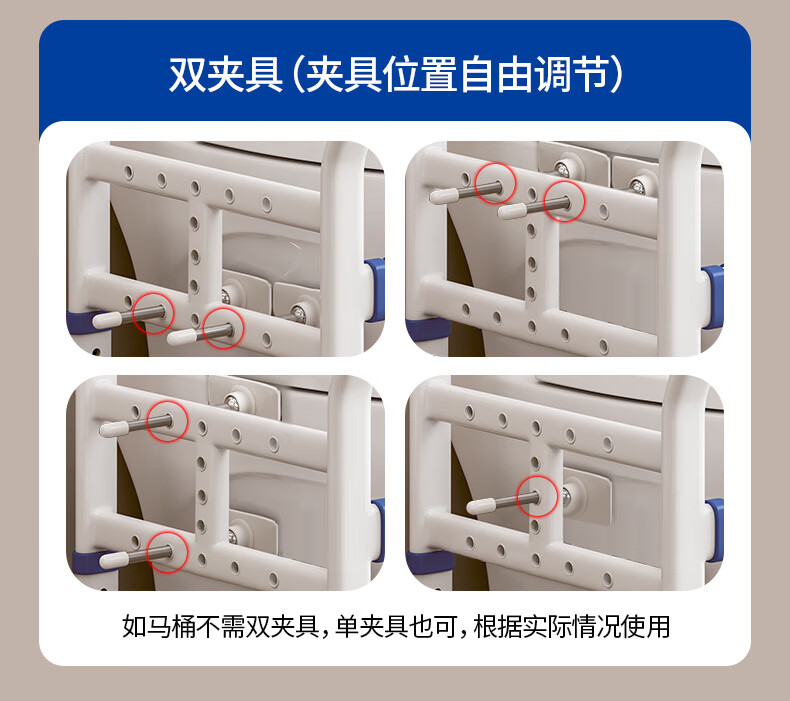 双夹具（夹具位置自由调节）

如马桶不需双夹具，单夹具也可，根据实际情况使用