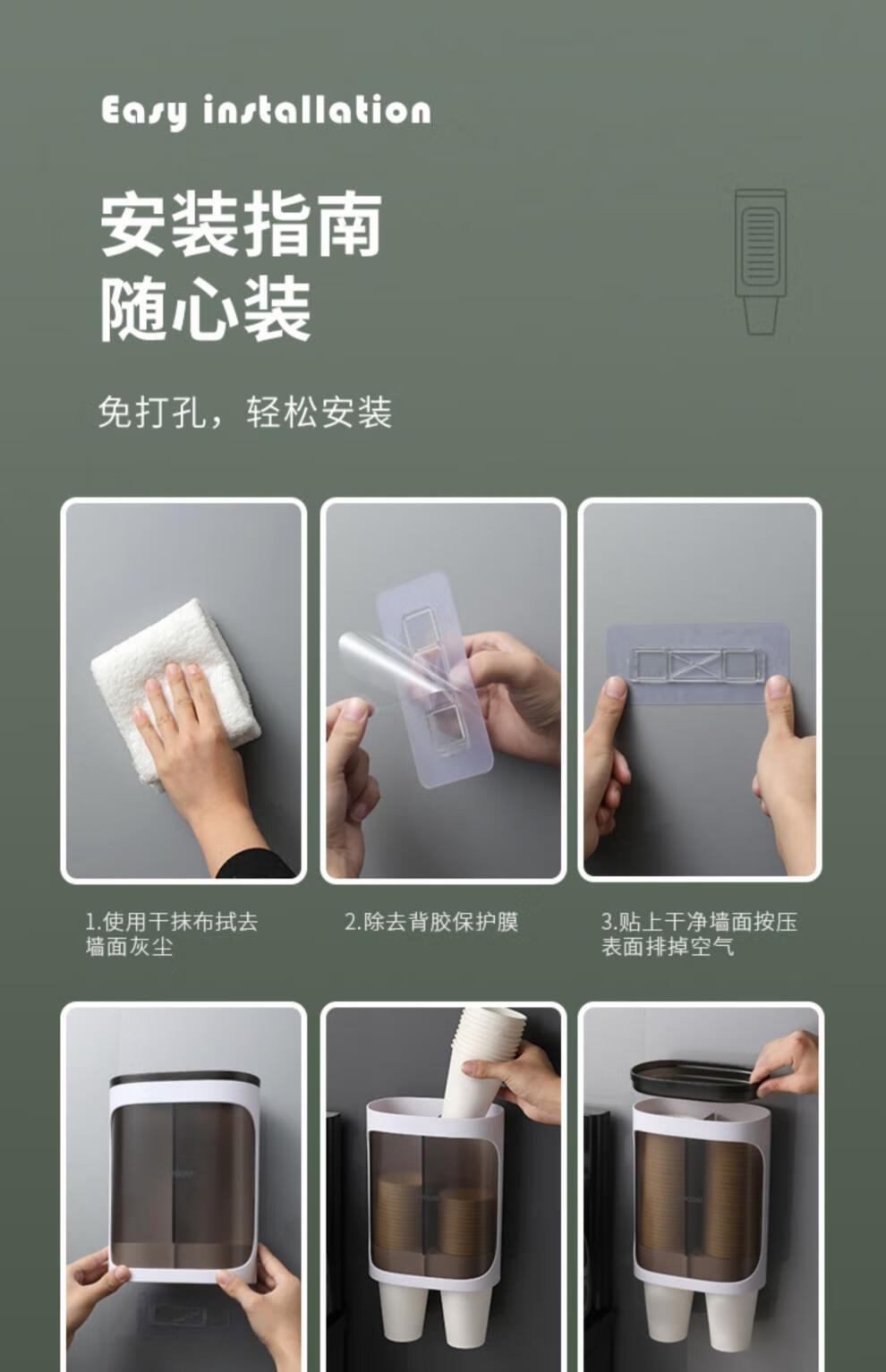 Easy installation

安装指南
随心装

免打孔，轻松安装

1.使用干抹布拭去墙面灰尘

2.除去背胶保护膜

3.贴上干净墙面按压表面排掉空气