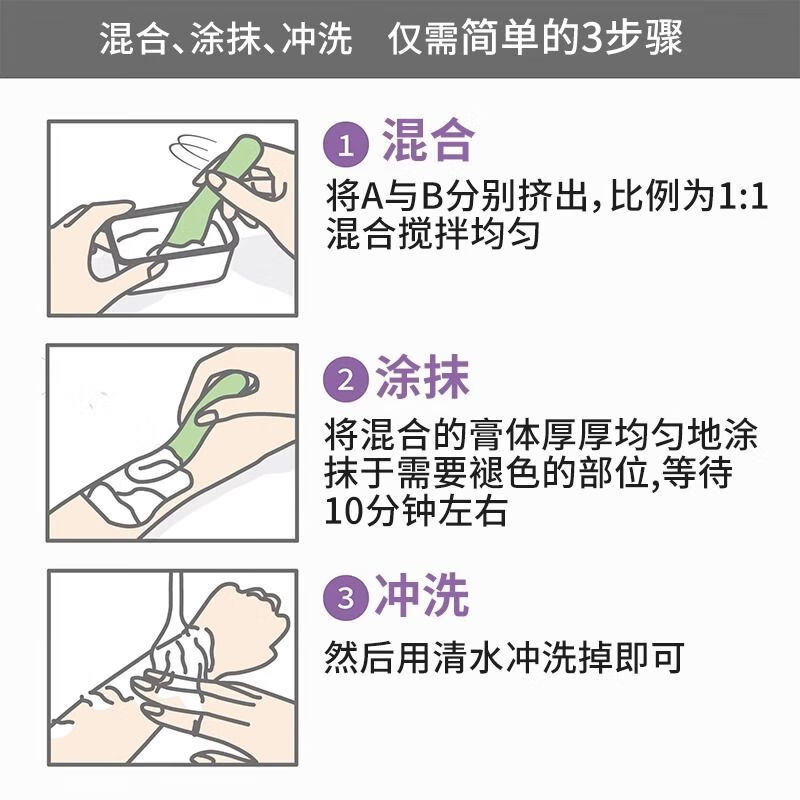 混合、涂抹、冲洗　仅需简单的3步骤

1 混合

将A与B分别挤出，比例为1:1混合搅拌均匀

2 涂抹

将混合的膏体厚厚均匀地涂抹于需要褪色的部位,等待10分钟左右

3 冲洗

然后用清水冲洗掉即可