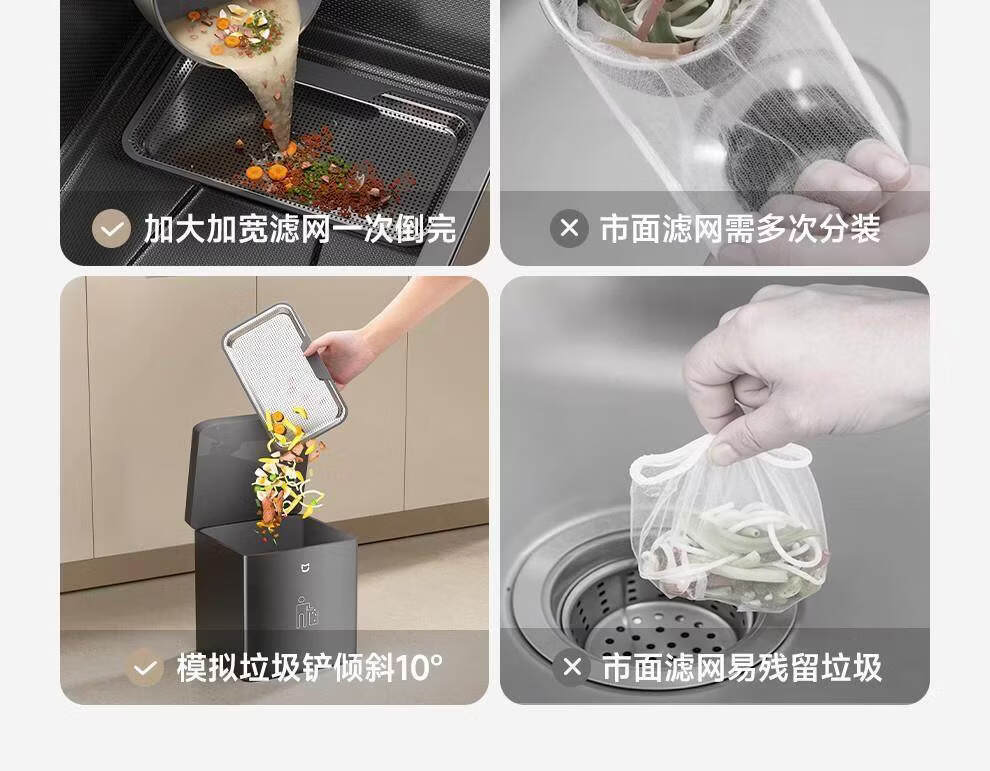 加大加宽滤网一次倒完

市面滤网需多次分装

模拟垃圾铲倾斜10°

市面滤网易残留垃圾