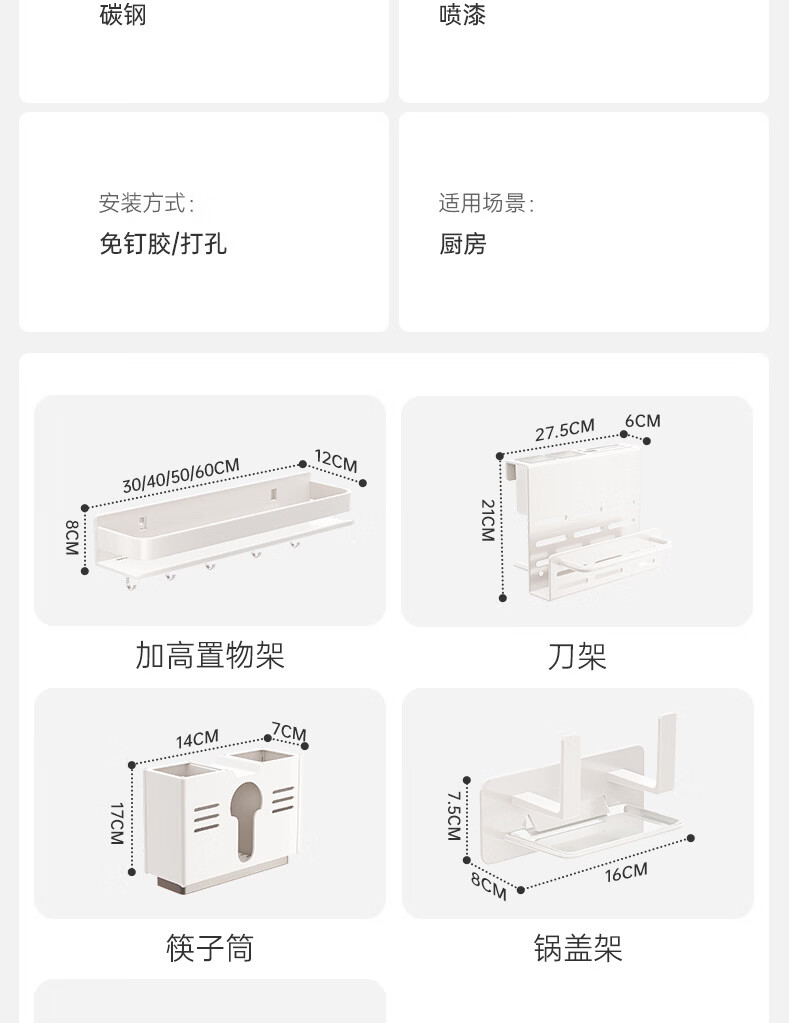 碳钢

喷漆

安装方式:
免钉胶/打孔

适用场景:
厨房

30/40/50/60CM
12CM
8CM
加高置物架

27.5CM
6CM
21CM
刀架

14CM
7CM
17CM
筷子筒

7.5CM
8CM
16CM
锅盖架