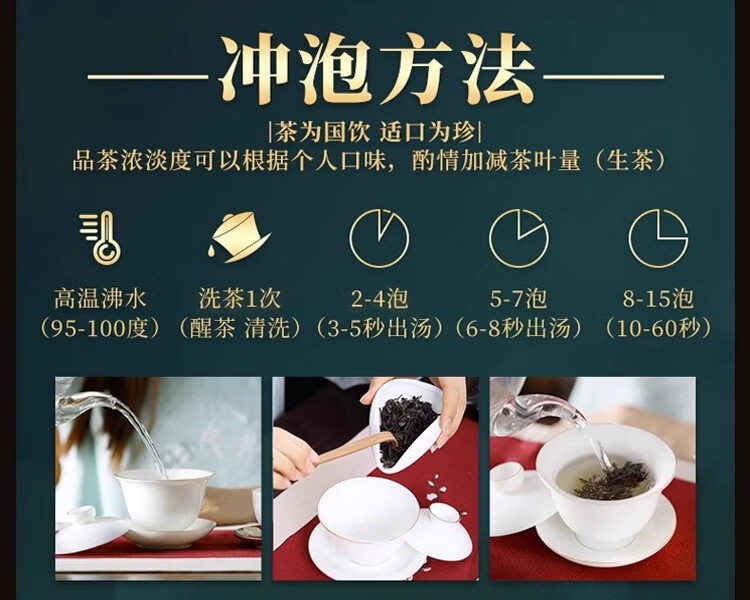 冲泡方法

|茶为国饮 适口为珍|

品茶浓淡度可以根据个人口味，酌情加减茶叶量（生茶）

高温沸水
（95-100度）

洗茶1次
（醒茶 清洗）

2-4泡
（3-5秒出汤）

5-7泡
（6-8秒出汤）

8-15泡
（10-60秒）