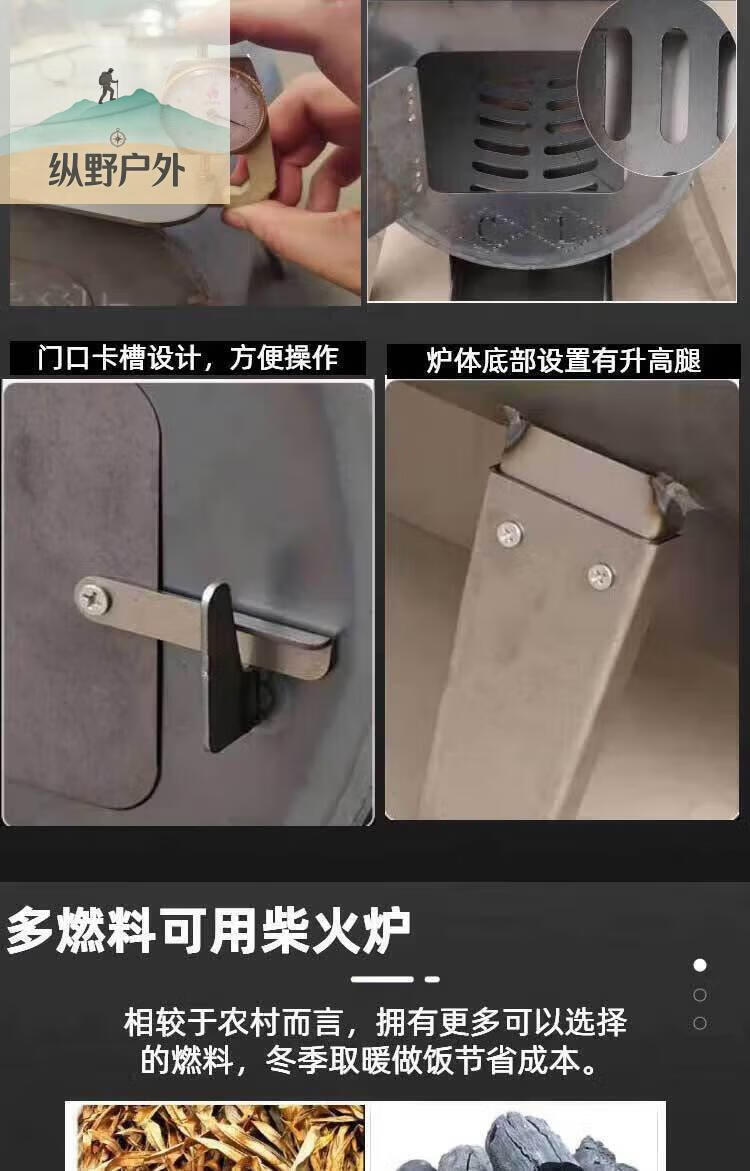 纵野户外

门口卡槽设计，方便操作

炉体底部设置有升高腿

多燃料可用柴火炉

相较于农村而言，拥有更多可以选择的燃料，冬季取暖做饭节省成本。