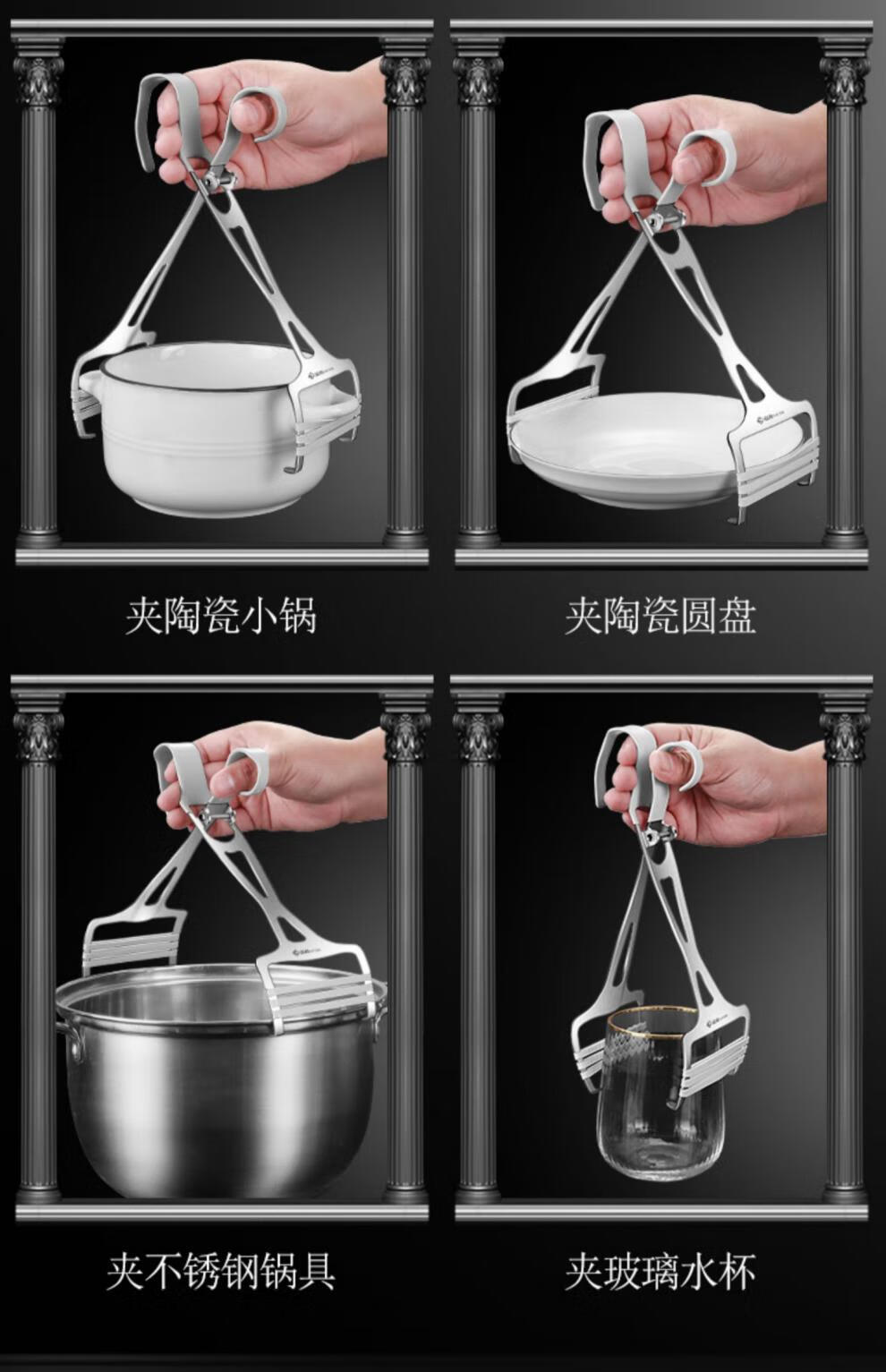 夹陶瓷小锅

夹陶瓷圆盘

夹不锈钢锅具

夹玻璃水杯