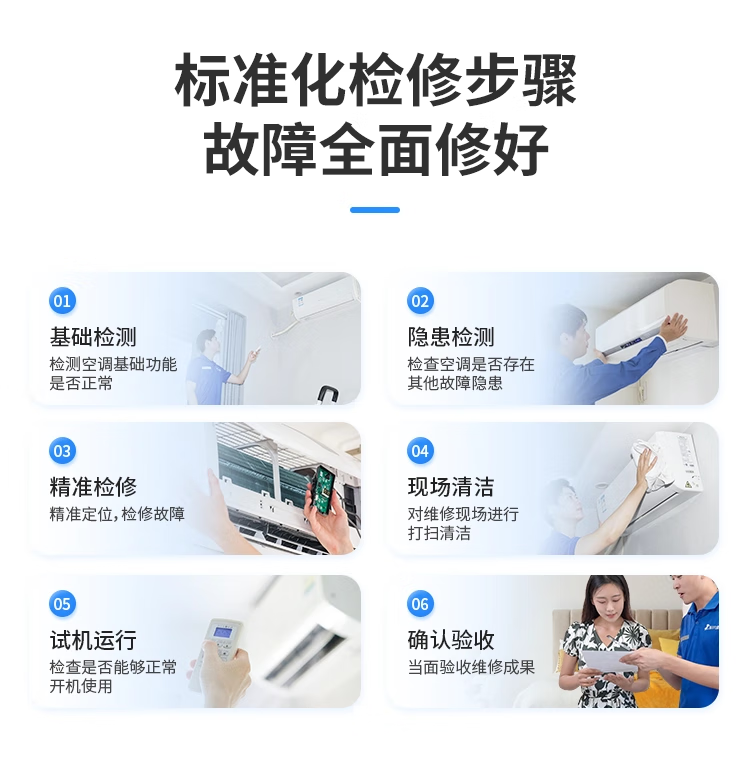 标准化检修步骤
故障全面修好

01
基础检测
检测空调基础功能是否正常

02
隐患检测
检查空调是否存在其他故障隐患

03
精准检修
精准定位，检修故障

04
现场清洁
对维修现场进行打扫清洁

05
试机运行
检查是否能够正常开机使用

06
确认验收
当面验收维修成果