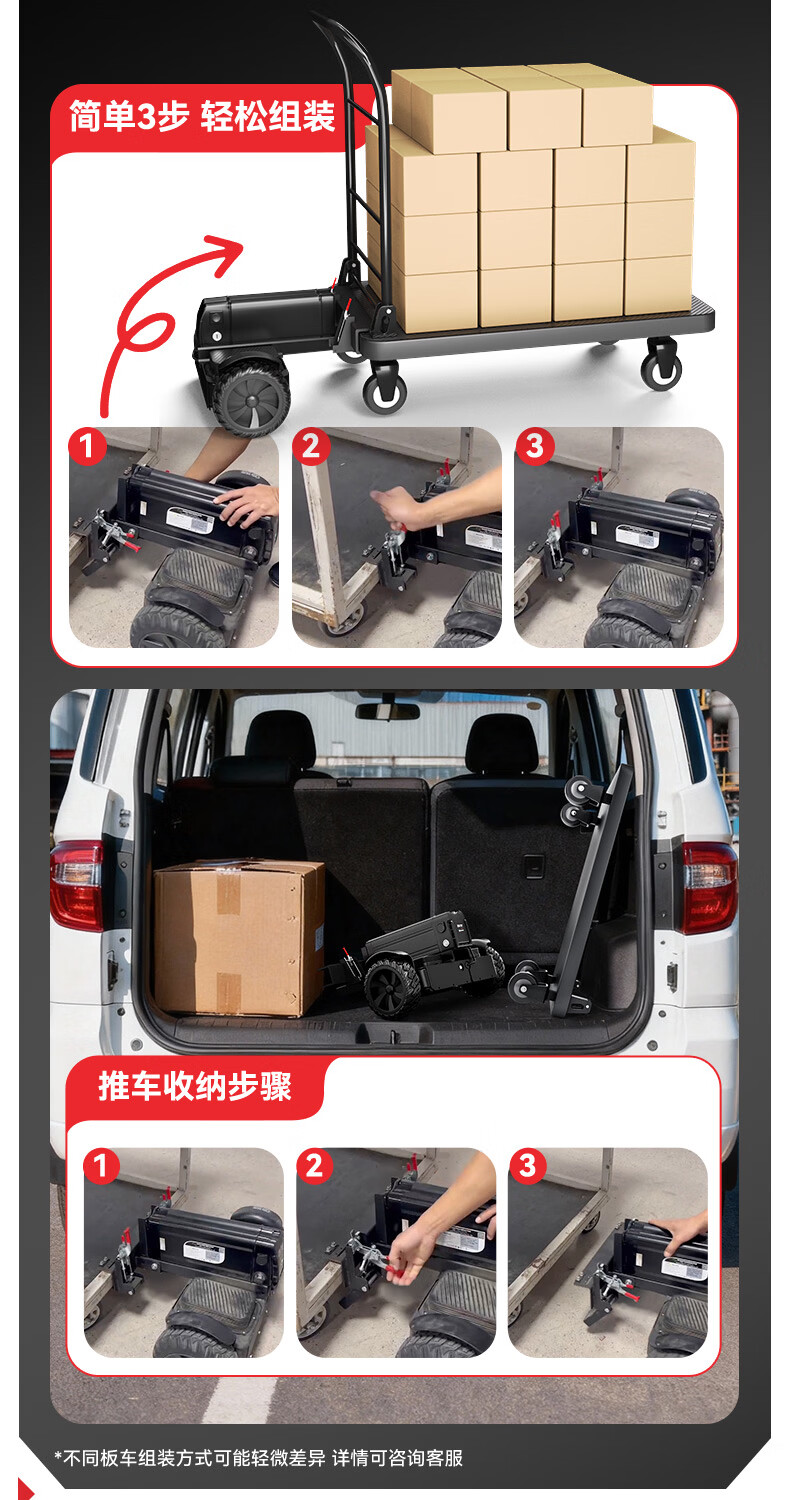 简单3步 轻松组装

1

2

3

推车收纳步骤

1

2

3

*不同板车组装方式可能轻微差异 详情可咨询客服