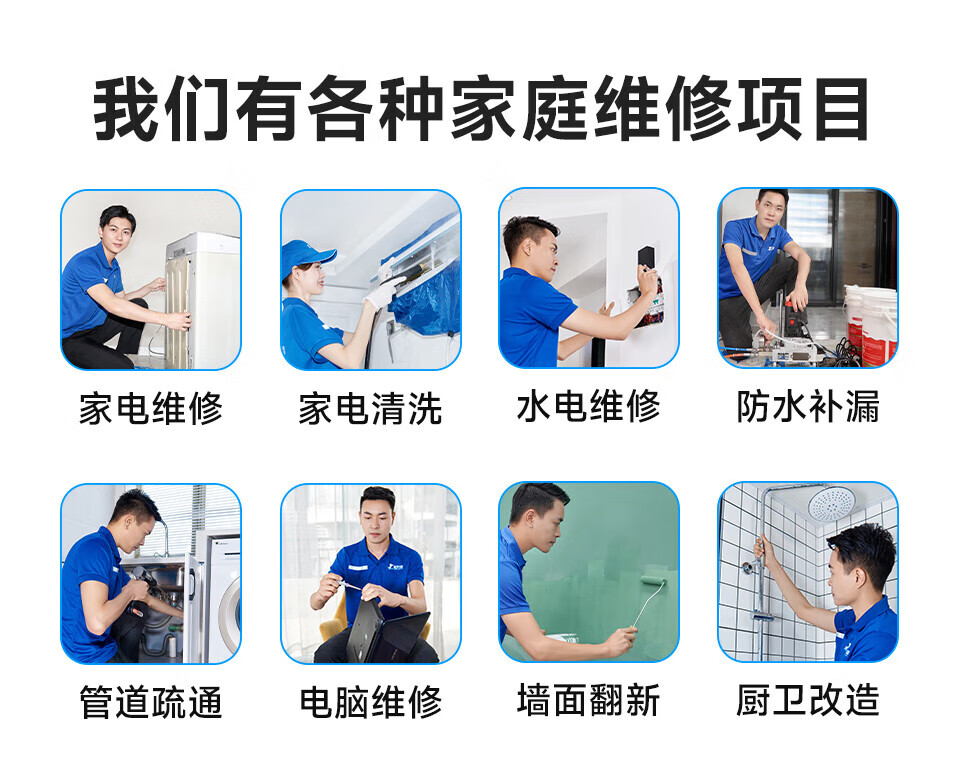 我们有各种家庭维修项目

家电维修

家电清洗

水电维修

防水补漏

管道疏通

电脑维修

墙面翻新

厨卫改造