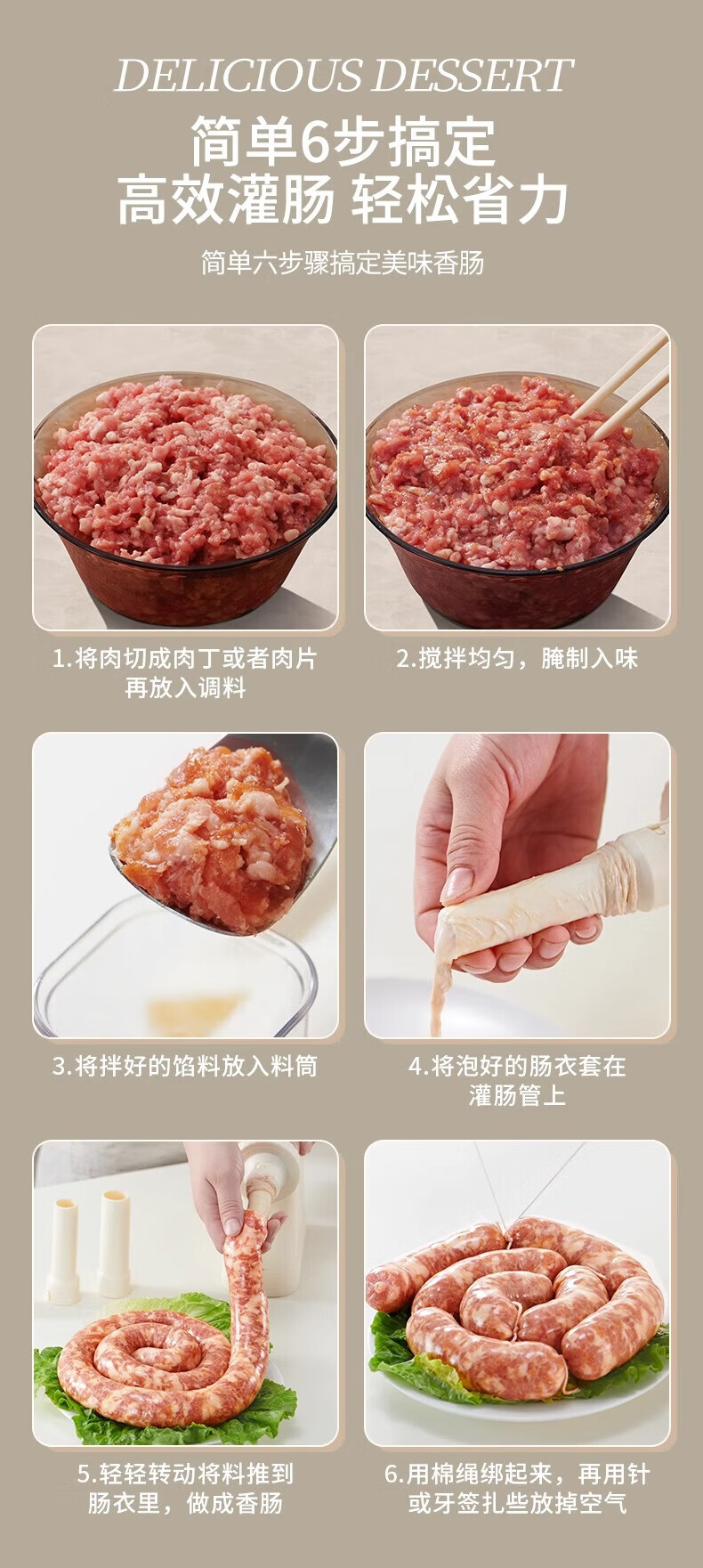 DELICIOUS DESSERT

简单6步搞定
高效灌肠 轻松省力

简单六步骤搞定美味香肠

1.将肉切成肉丁或者肉片再放入调料

2.搅拌均匀，腌制入味

3.将拌好的馅料放入料筒

4.将泡好的肠衣套在灌肠管上

5.轻轻转动将料推到肠衣里，做成香肠

6.用棉绳绑起来，再用针或牙签扎些放掉空气