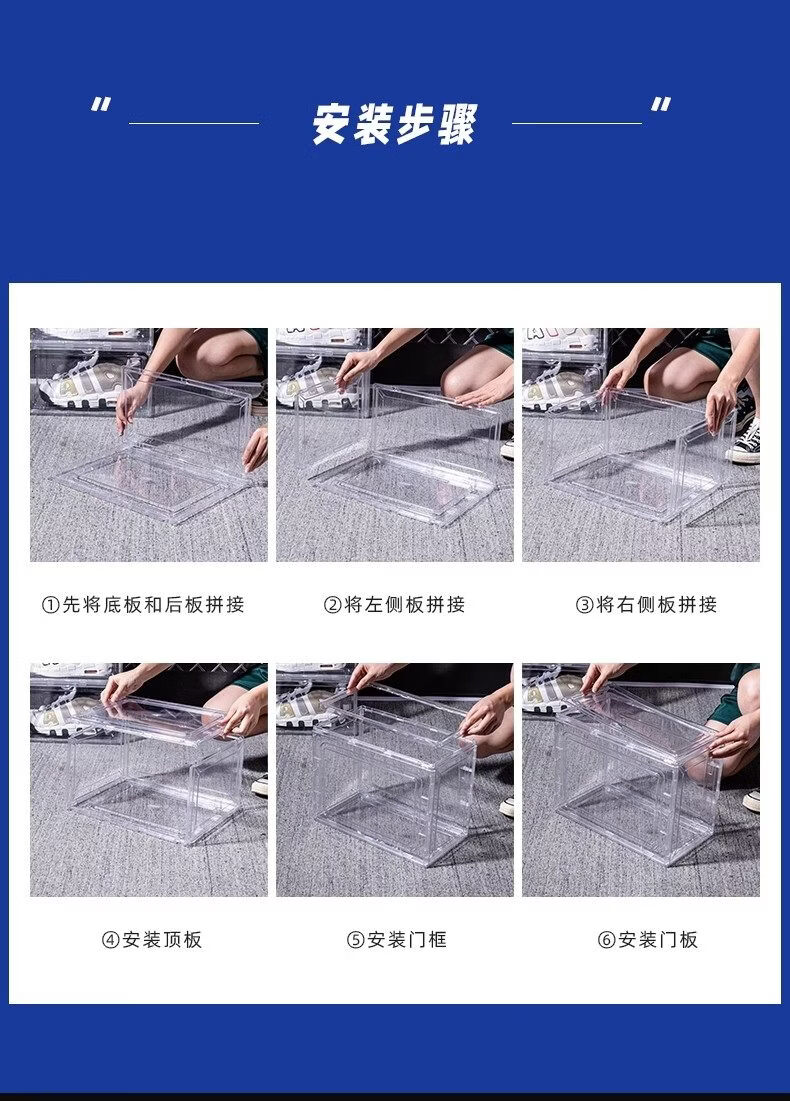 " 安装步骤 "

①先将底板和后板拼接

②将左侧板拼接

③将右侧板拼接

④安装顶板

⑤安装门框

⑥安装门板