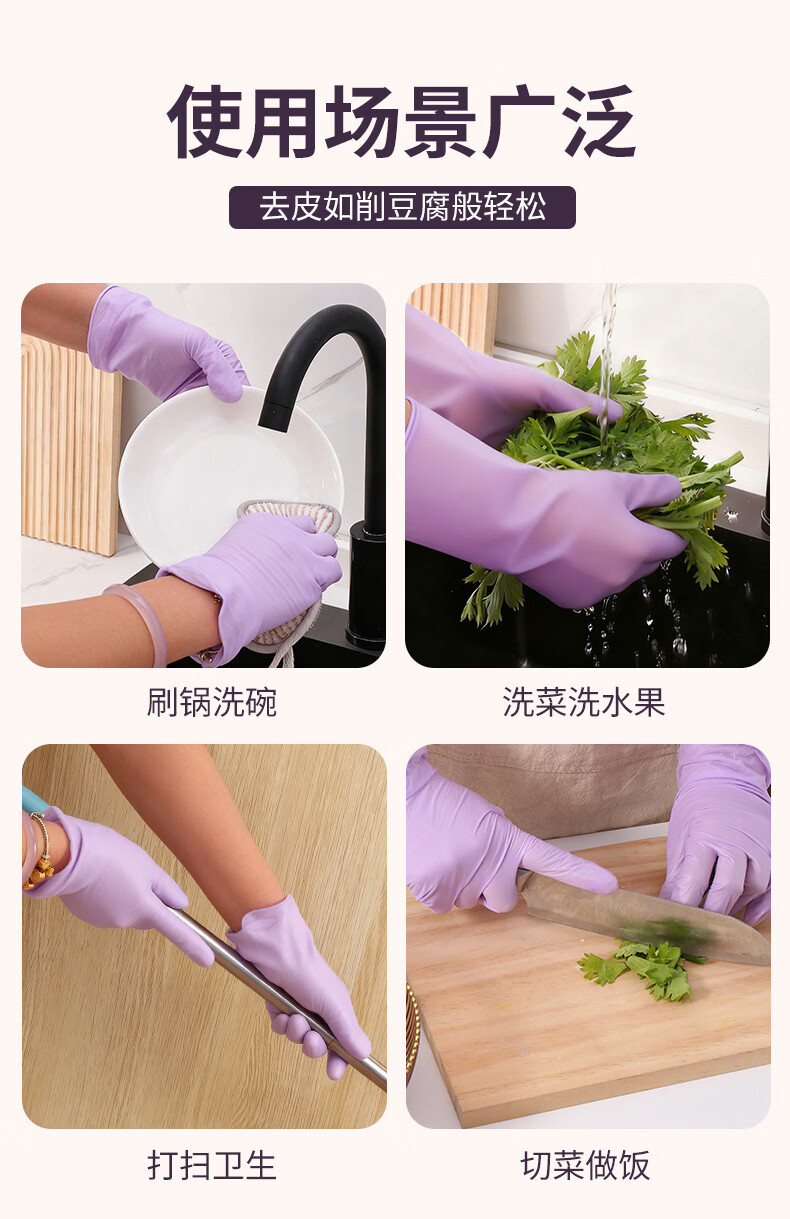 使用场景广泛

去皮如削豆腐般轻松

刷锅洗碗

洗菜洗水果

打扫卫生

切菜做饭