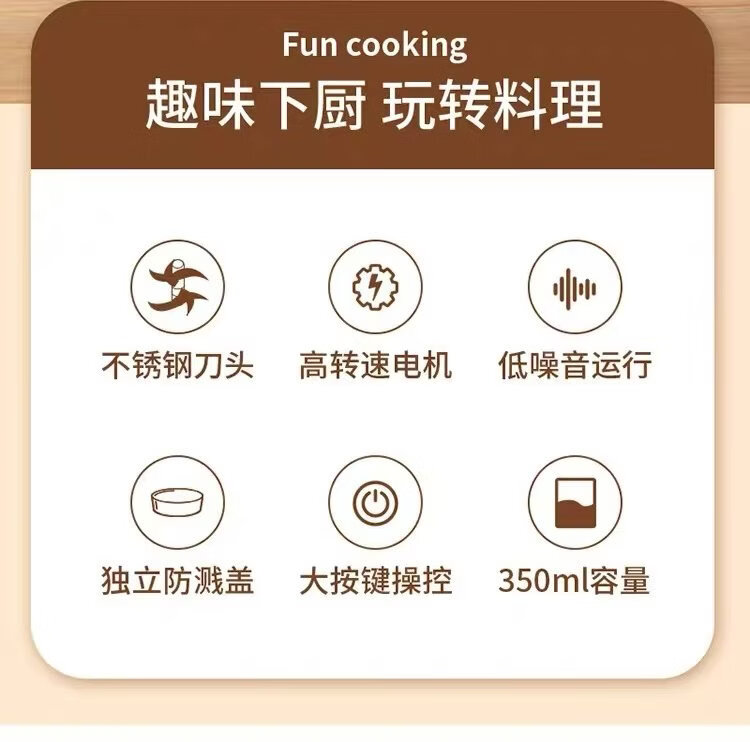 Fun cooking
趣味下厨 玩转料理

不锈钢刀头 高转速电机 低噪音运行

独立防溅盖 大按键操控 350ml容量