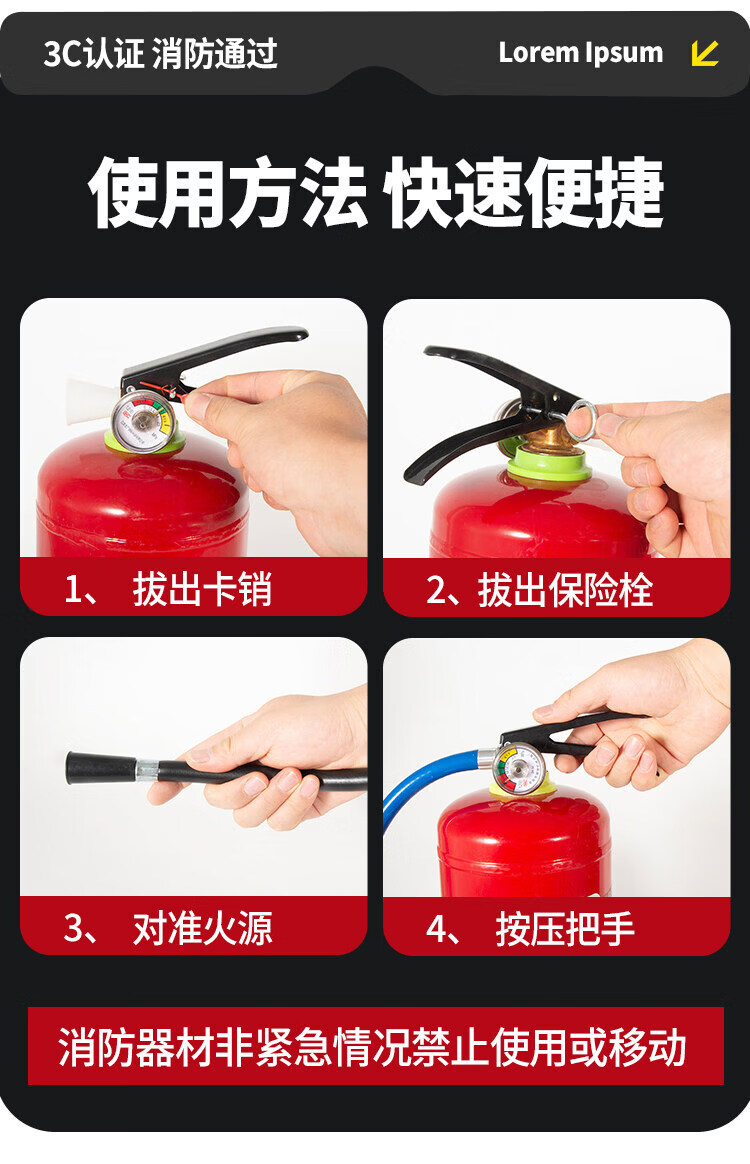 3C认证 消防通过

Lorem Ipsum

使用方法 快速便捷

1、 拔出卡销

2、拔出保险栓

3、 对准火源

4、 按压把手

消防器材非紧急情况禁止使用或移动