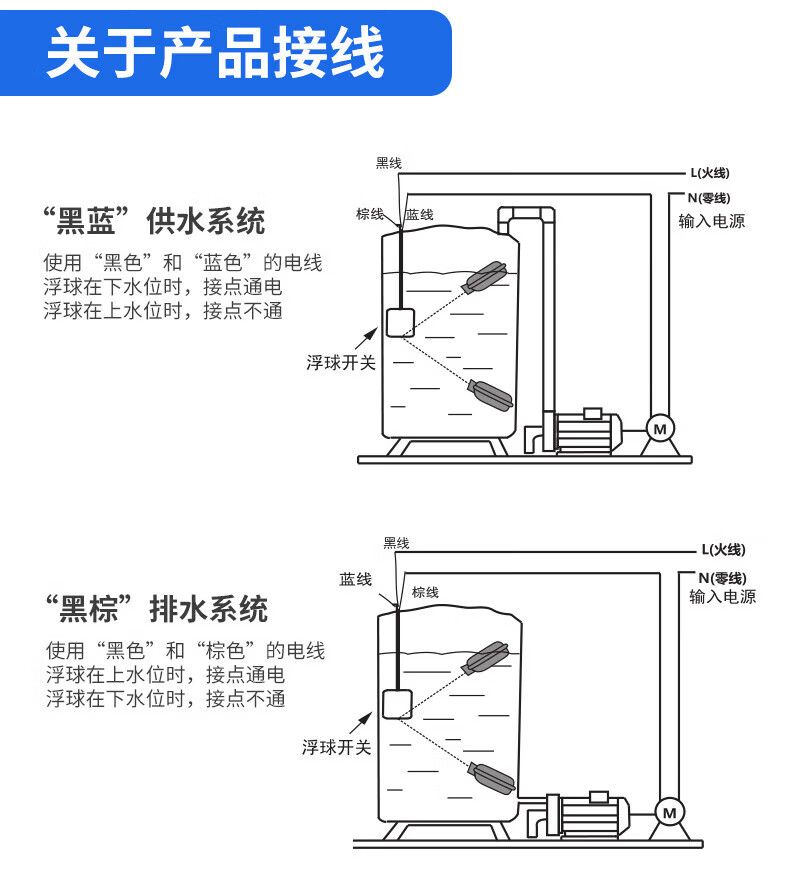 关于产品接线

“黑蓝”供水系统

使用“黑色”和“蓝色”的电线
浮球在下水位时，接点通电
浮球在上水位时，接点不通

黑线
棕线
蓝线
L(火线)
N(零线)
输入电源
浮球开关
M

“黑棕”排水系统

使用“黑色”和“棕色”的电线
浮球在上水位时，接点通电
浮球在下水位时，接点不通

黑线
蓝线
棕线
L(火线)
N(零线)
输入电源
浮球开关
M