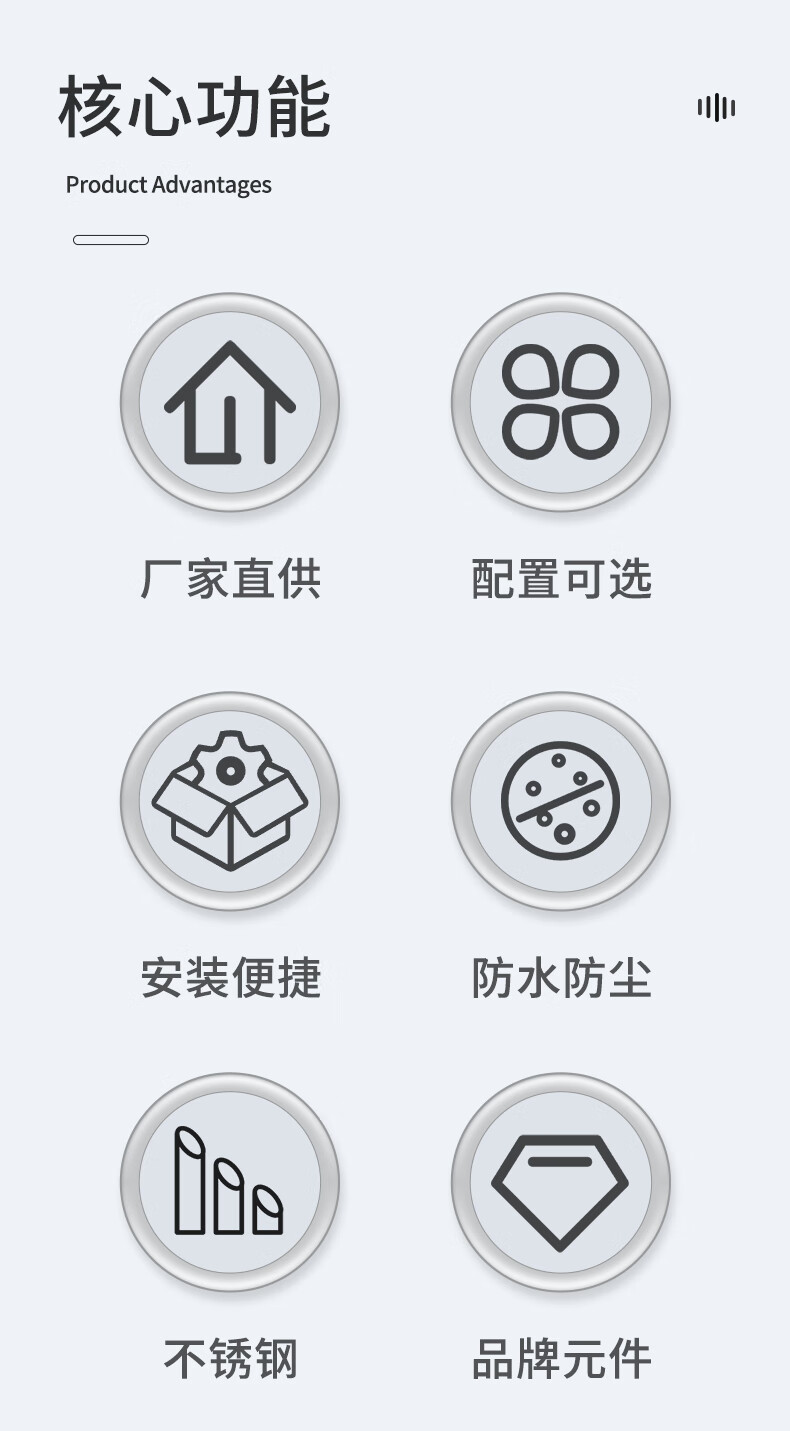 核心功能

Product Advantages

厂家直供

配置可选

安装便捷

防水防尘

不锈钢

品牌元件