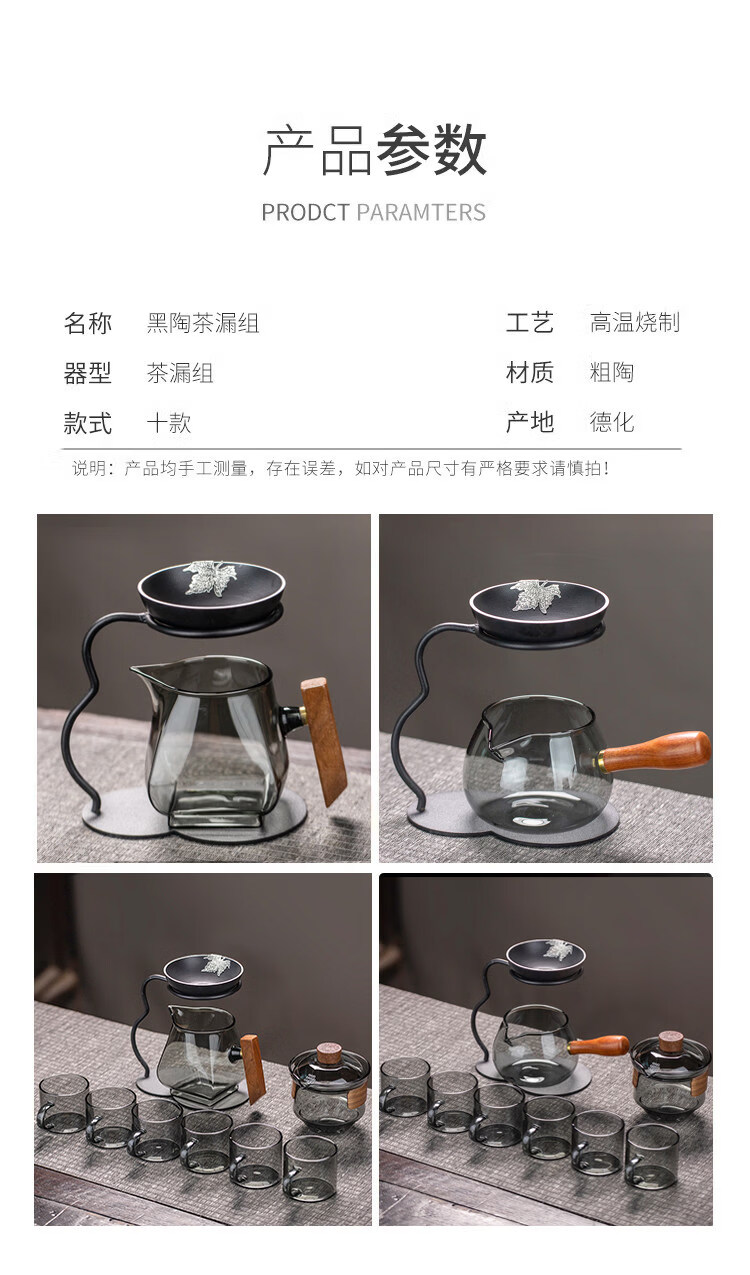 产品参数

PRODCT PARAMTERS

名称 黑陶茶漏组
器型 茶漏组
款式 十款

工艺 高温烧制
材质 粗陶
产地 德化

说明：产品均手工测量，存在误差，如对产品尺寸有严格要求请慎拍！