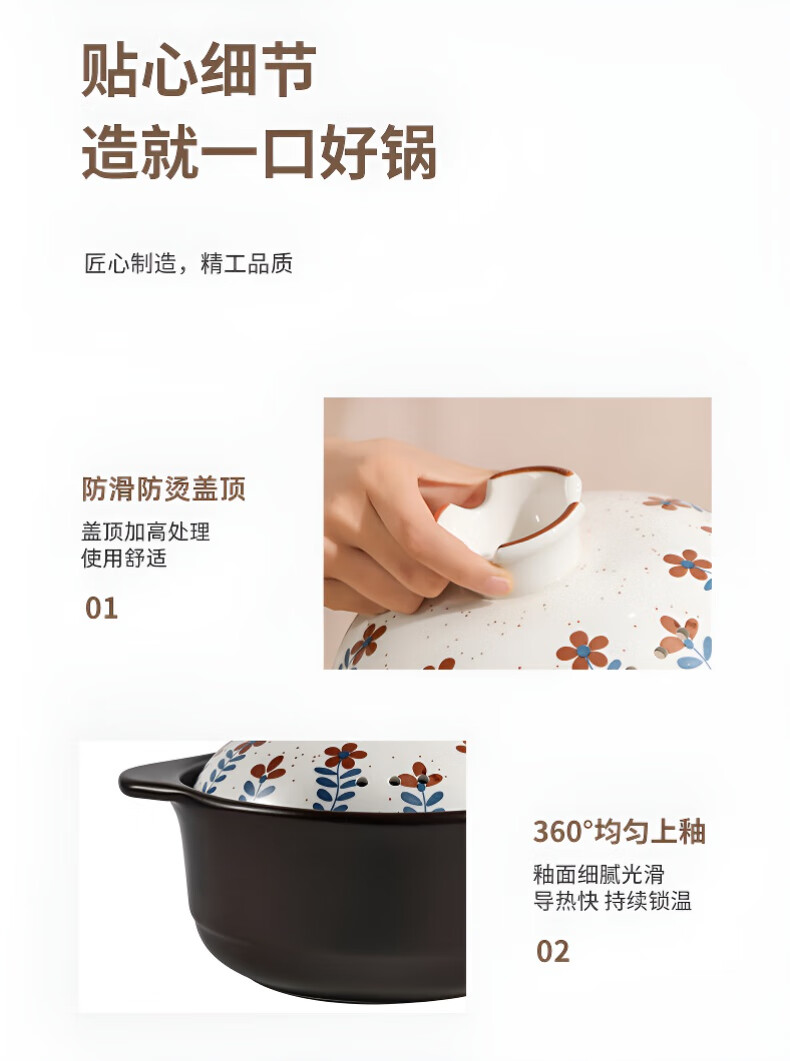 贴心细节
造就一口好锅

匠心制造，精工品质

防滑防烫盖顶

盖顶加高处理
使用舒适

01

360°均匀上釉

釉面细腻光滑
导热快 持续锁温

02