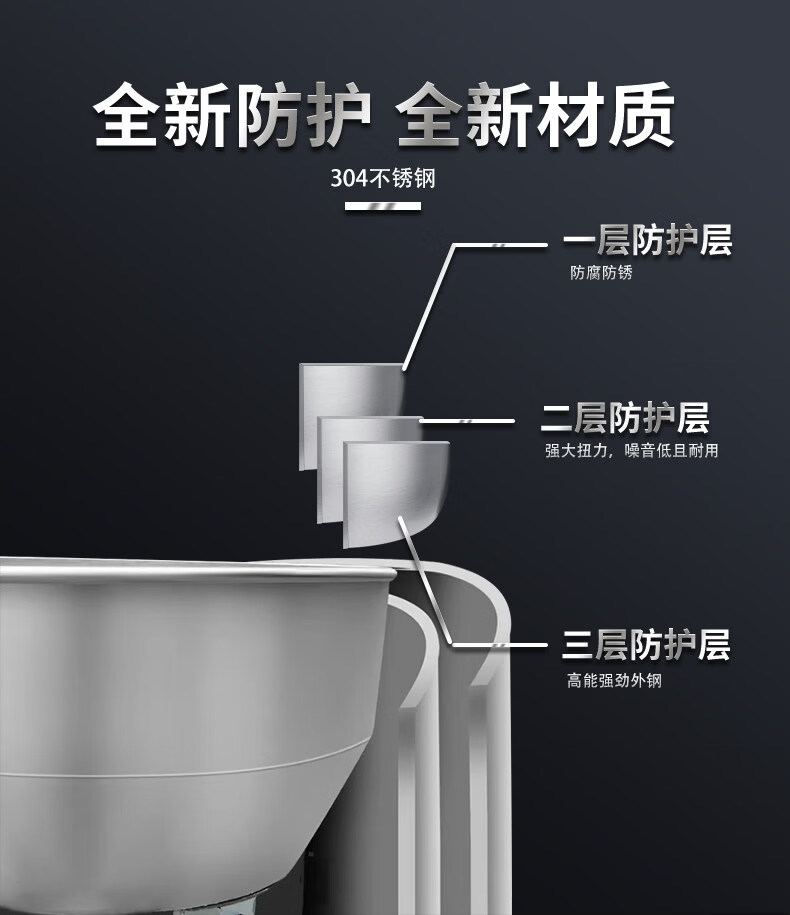 全新防护 全新材质

304不锈钢

一层防护层
防腐防锈

二层防护层
强大扭力，噪音低且耐用

三层防护层
高能强劲外钢