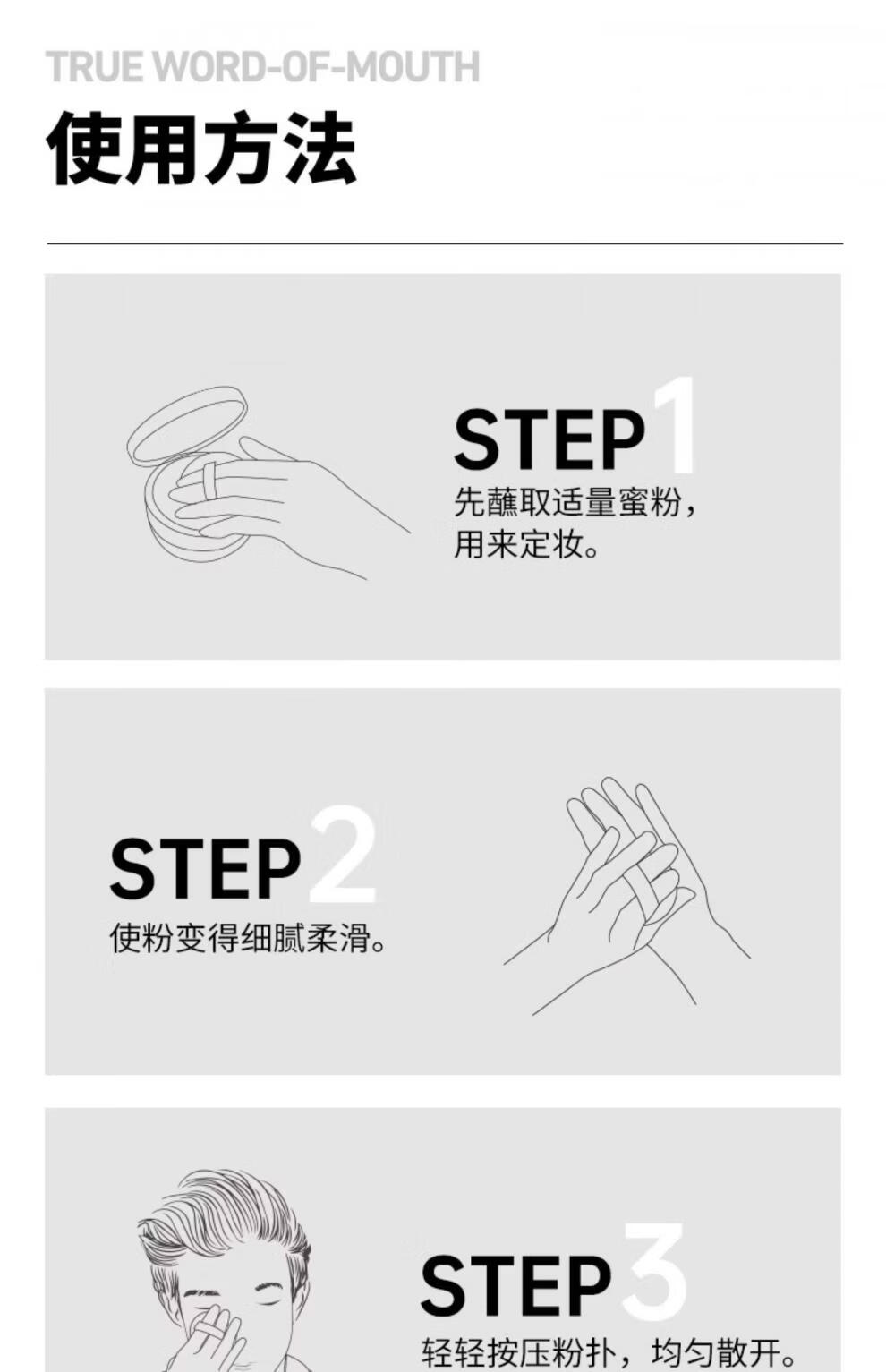 TRUE WORD-OF-MOUTH

使用方法

STEP 1
先蘸取适量蜜粉，用来定妆。

STEP 2
使粉变得细腻柔滑。

STEP 3
轻轻按压粉扑，均匀散开。