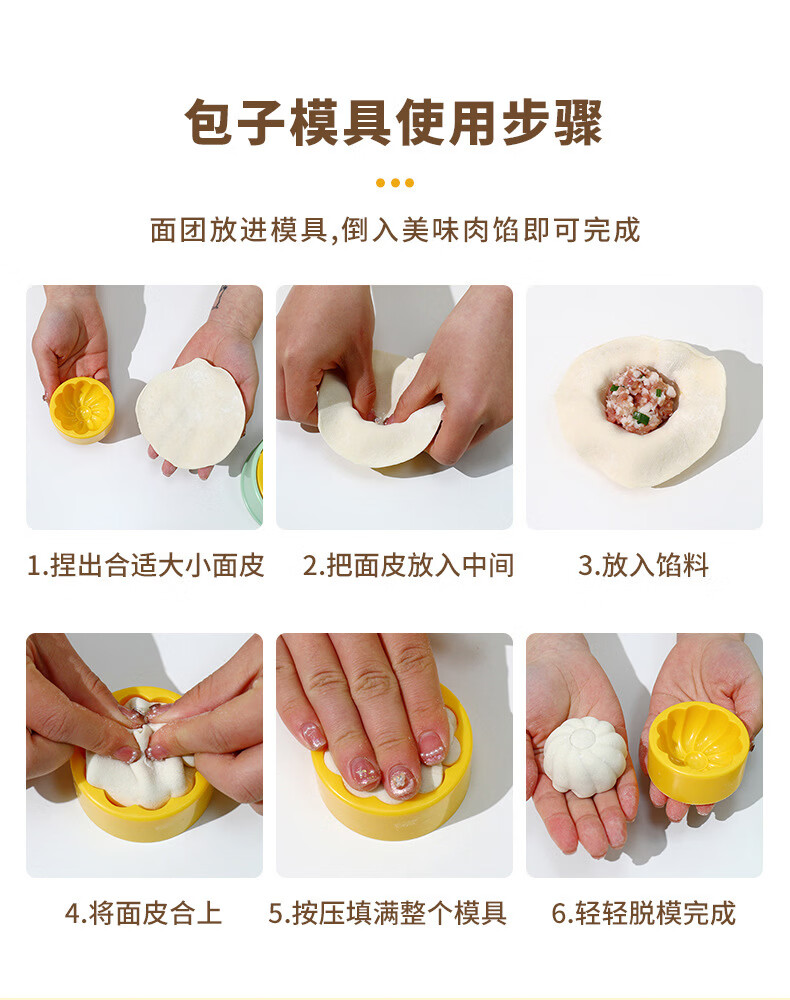 包子模具使用步骤

面团放进模具,倒入美味肉馅即可完成

1.捏出合适大小面皮

2.把面皮放入中间

3.放入馅料

4.将面皮合上

5.按压填满整个模具

6.轻轻脱模完成