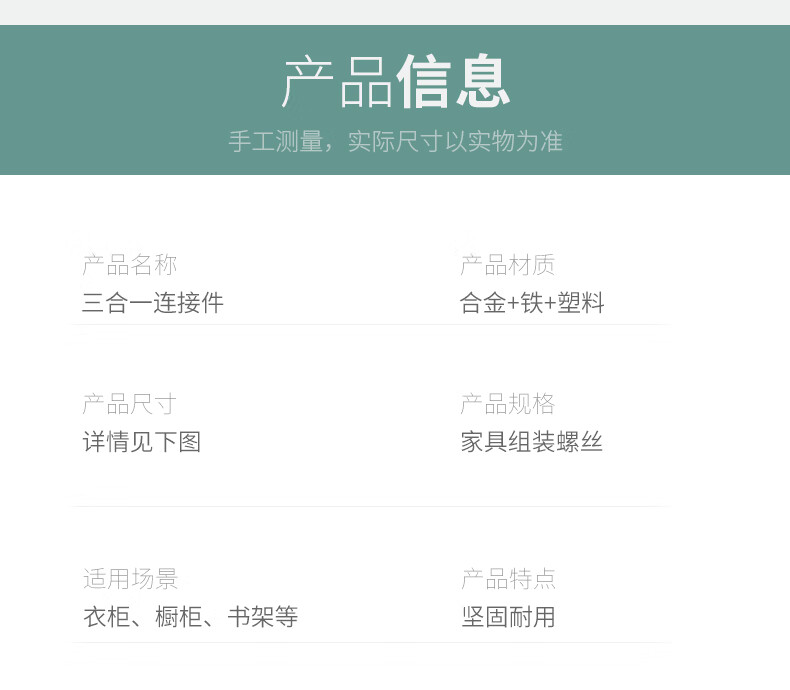 产品信息
手工测量，实际尺寸以实物为准

产品名称
三合一连接件

产品材质
合金+铁+塑料

产品尺寸
详情见下图

产品规格
家具组装螺丝

适用场景
衣柜、橱柜、书架等

产品特点
坚固耐用