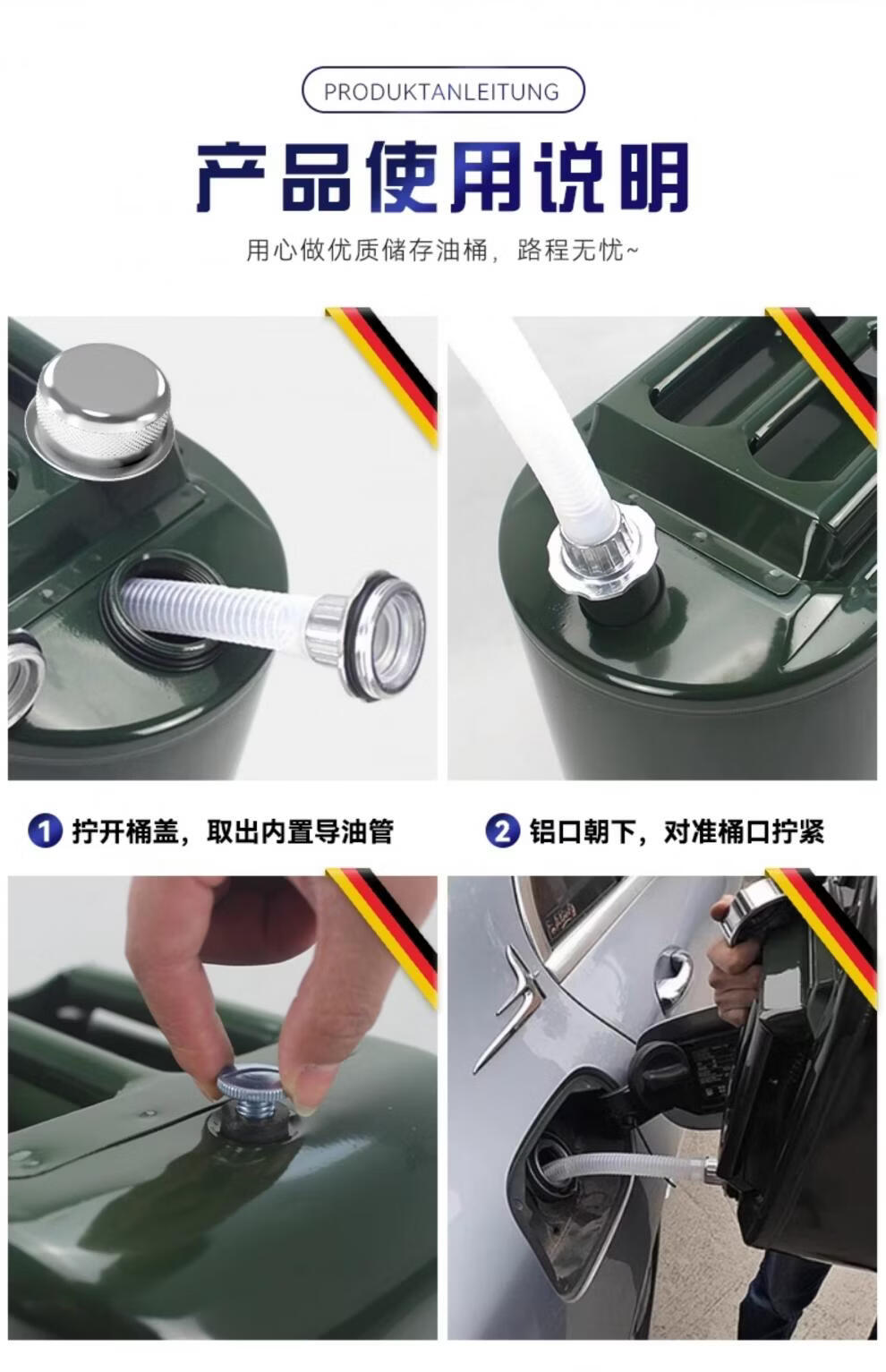 PRODUKTANLEITUNG

产品使用说明

用心做优质储存油桶，路程无忧~

1 拧开桶盖，取出内置导油管

2 铝口朝下，对准桶口拧紧