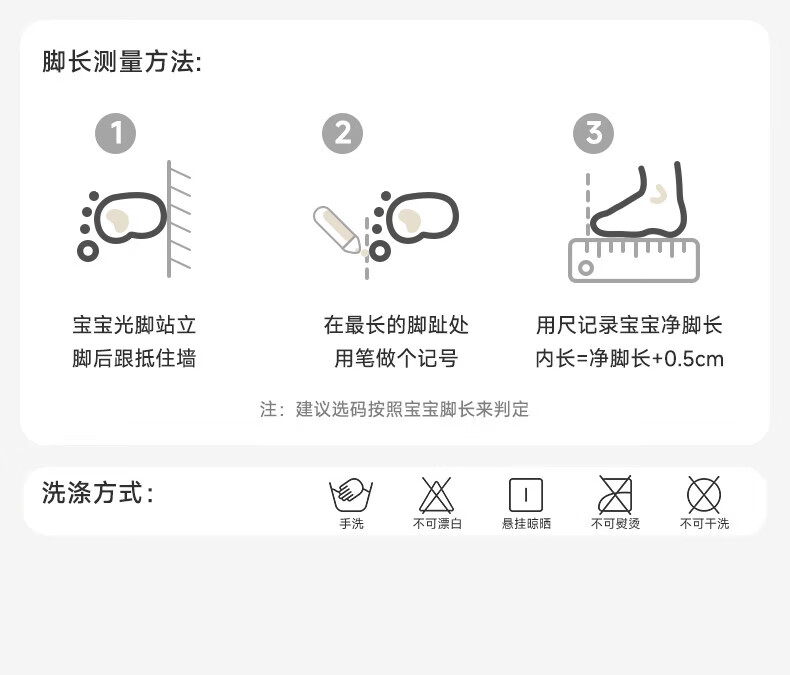 脚长测量方法:

1
宝宝光脚站立
脚后跟抵住墙

2
在最长的脚趾处
用笔做个记号

3
用尺记录宝宝净脚长
内长=净脚长+0.5cm

注：建议选码按照宝宝脚长来判定

洗涤方式：

手洗
不可漂白
悬挂晾晒
不可熨烫
不可干洗