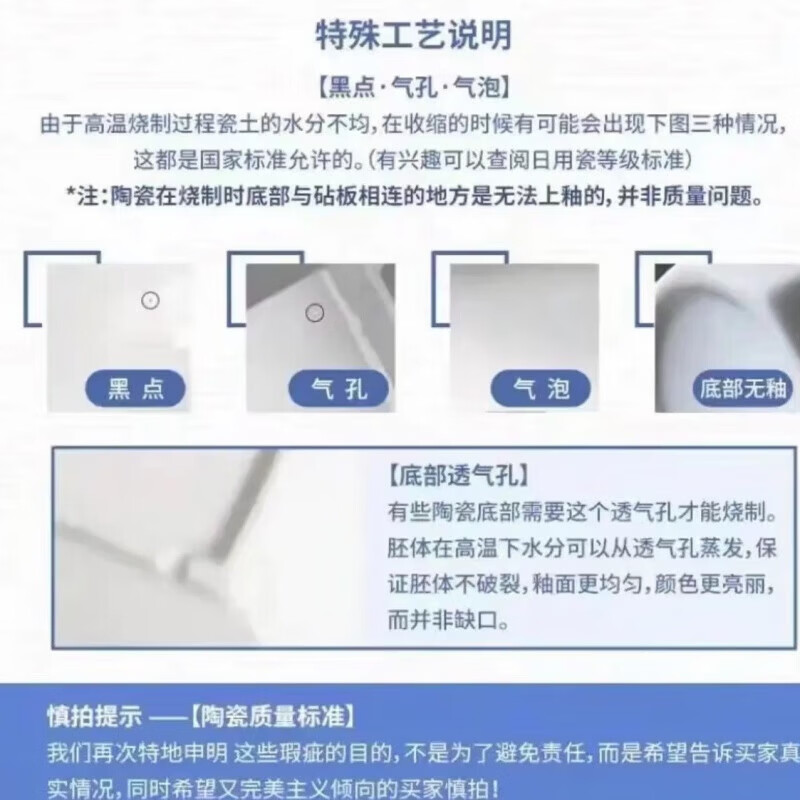 特殊工艺说明

【黑点·气孔·气泡】

由于高温烧制过程瓷土的水分不均，在收缩的时候有可能会出现下图三种情况，这都是国家标准允许的。(有兴趣可以查阅日用瓷等级标准)

*注：陶瓷在烧制时底部与砧板相连的地方是无法上釉的，并非质量问题。

黑点

气孔

气泡

底部无釉

【底部透气孔】

有些陶瓷底部需要这个透气孔才能烧制。胚体在高温下水分可以从透气孔蒸发，保证胚体不破裂，釉面更均匀，颜色更亮丽，而并非缺口。

慎拍提示 ——【陶瓷质量标准】

我们再次特地申明 这些瑕疵的目的，不是为了避免责任，而是希望告诉买家真实情况，同时希望又完美主义倾向的买家慎拍！