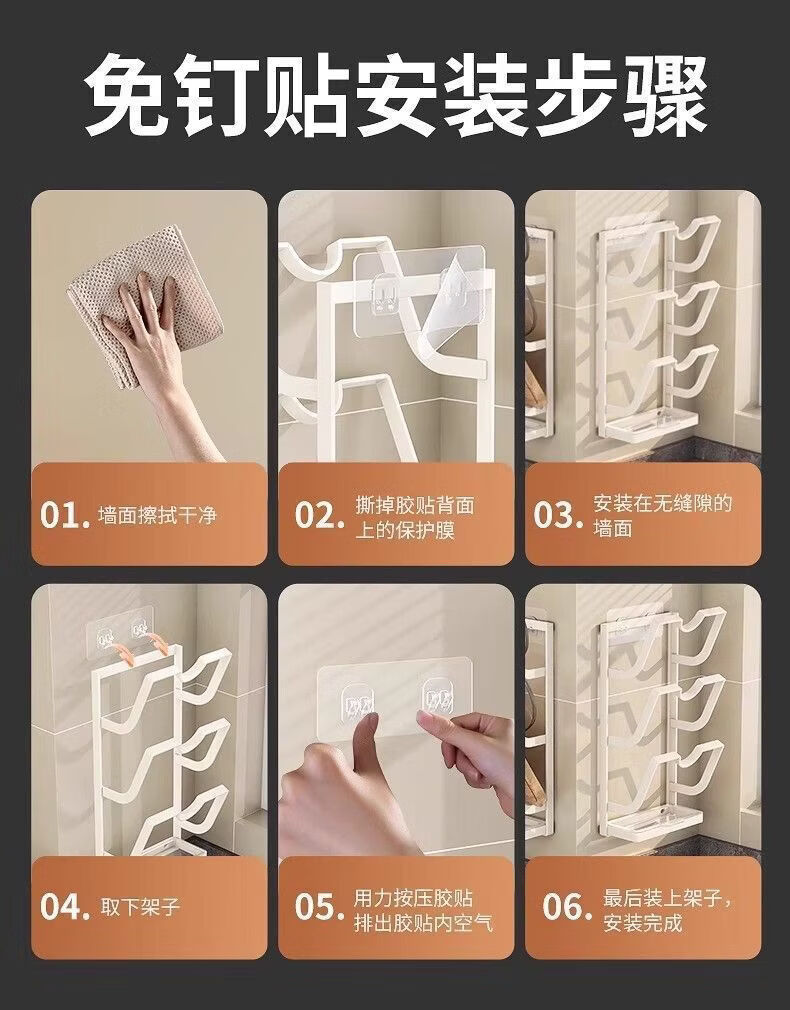 免钉贴安装步骤

01. 墙面擦拭干净

02. 撕掉胶贴背面上的保护膜

03. 安装在无缝隙的墙面

04. 取下架子

05. 用力按压胶贴排出胶贴内空气

06. 最后装上架子，安装完成