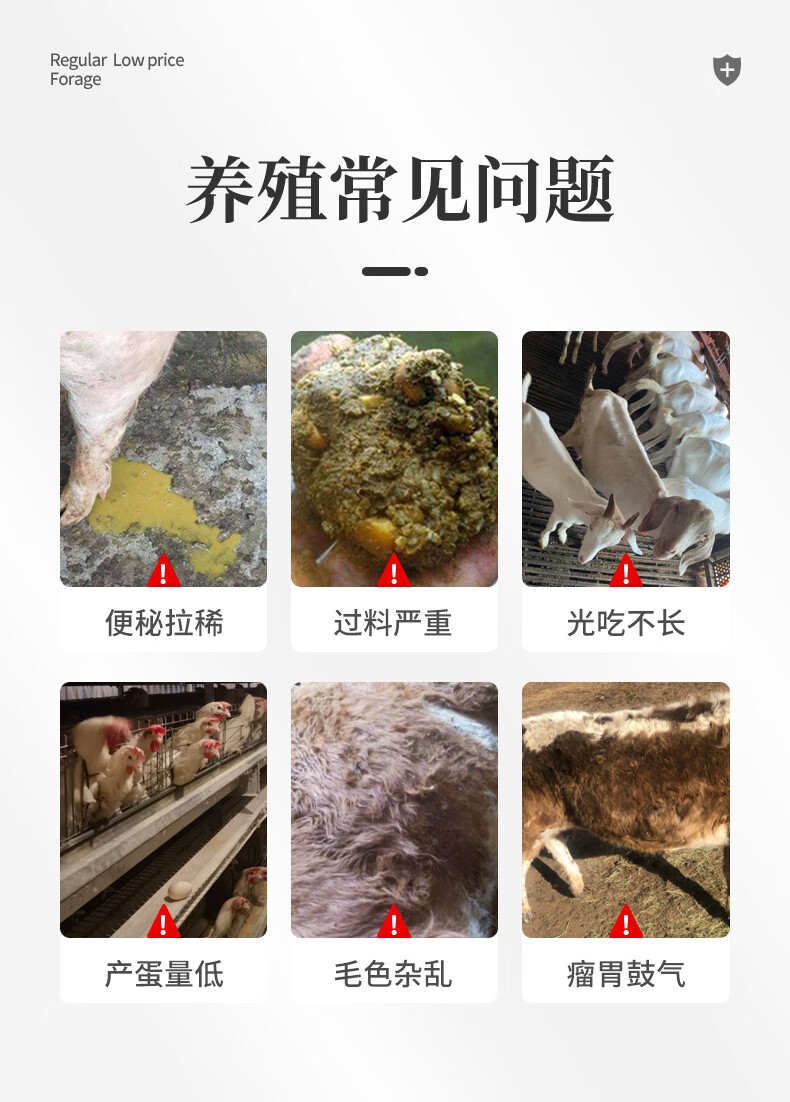 Regular Low price
Forage

养殖常见问题

便秘拉稀

过料严重

光吃不长

产蛋量低

毛色杂乱

瘤胃鼓气