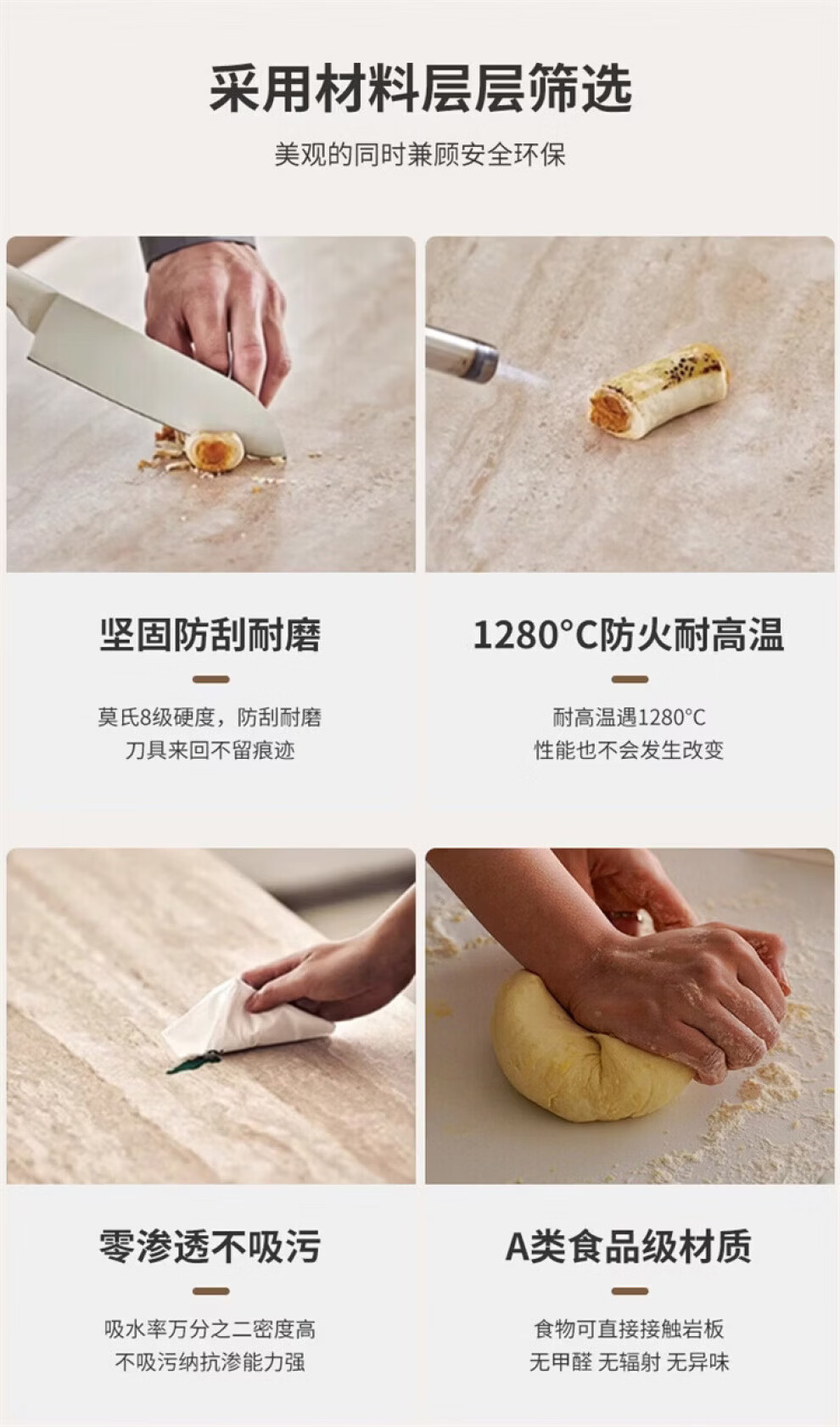 采用材料层层筛选

美观的同时兼顾安全环保

坚固防刮耐磨

莫氏8级硬度，防刮耐磨
刀具来回不留痕迹

1280°C防火耐高温

耐高温遇1280°C
性能也不会发生改变

零渗透不吸污

吸水率万分之二密度高
不吸污纳抗渗能力强

A类食品级材质

食物可直接接触岩板
无甲醛 无辐射 无异味