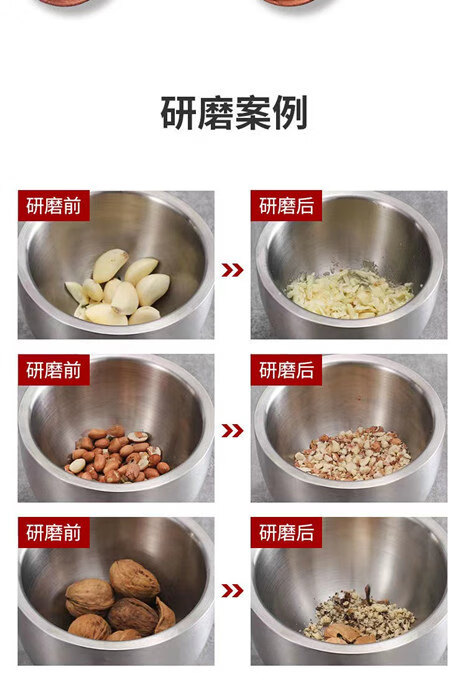 研磨案例

研磨前

研磨后

研磨前

研磨后

研磨前

研磨后