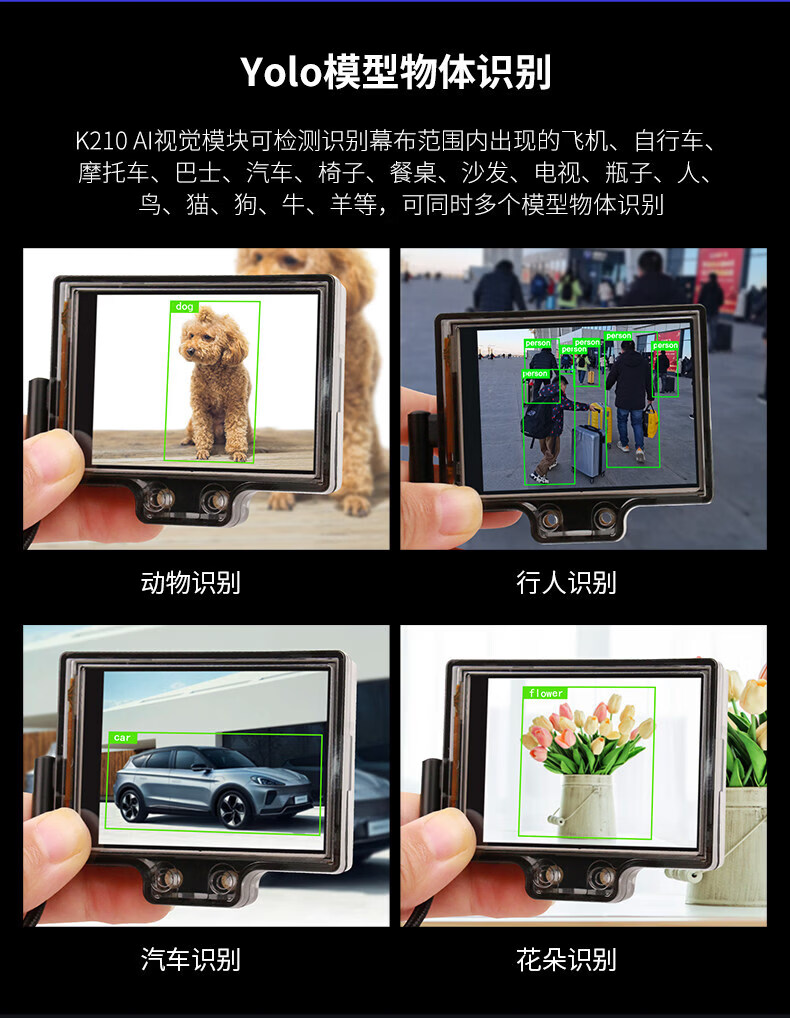 Yolo模型物体识别

K210 AI视觉模块可检测识别幕布范围内出现的飞机、自行车、摩托车、巴士、汽车、椅子、餐桌、沙发、电视、瓶子、人、鸟、猫、狗、牛、羊等，可同时多个模型物体识别

dog

动物识别

person person person person person person

行人识别

car

汽车识别

flower

花朵识别