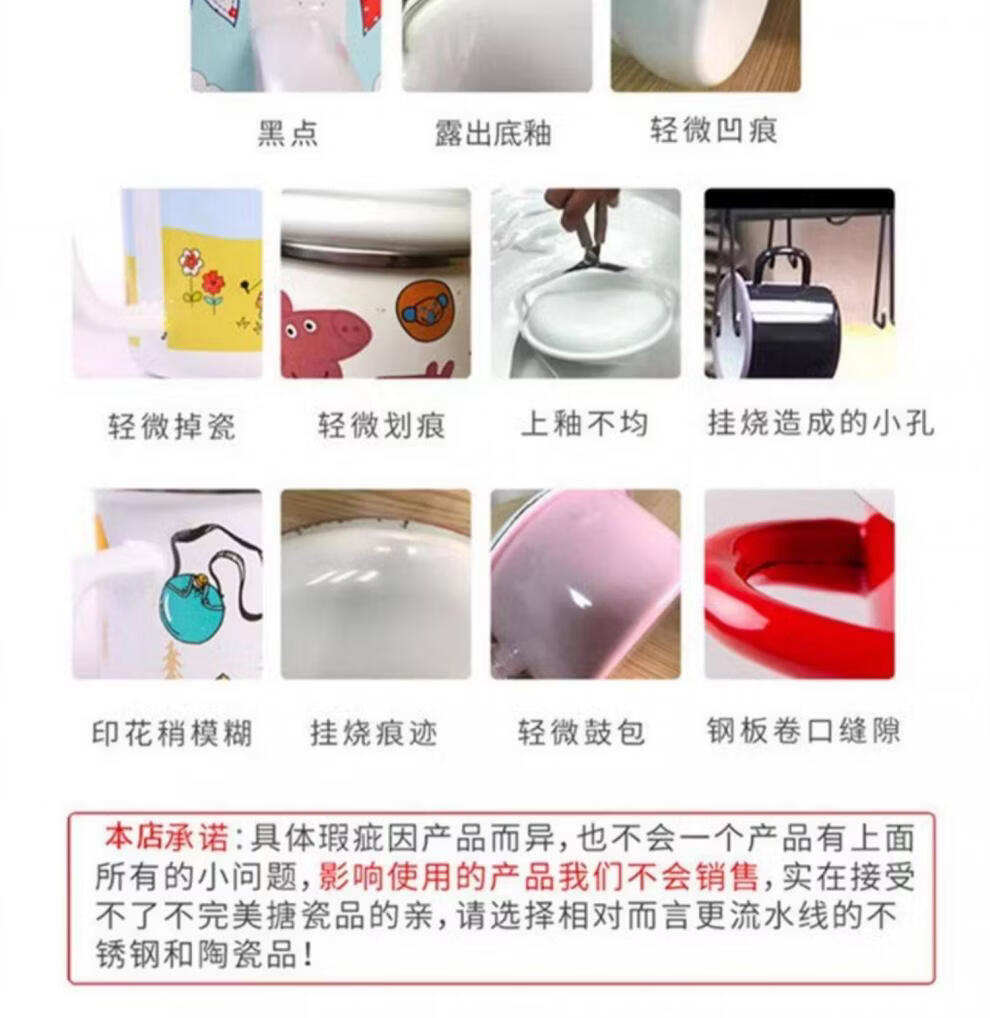 黑点　露出底釉　轻微凹痕

轻微掉瓷　轻微划痕　上釉不均　挂烧造成的小孔

印花稍模糊　挂烧痕迹　轻微鼓包　钢板卷口缝隙

本店承诺：具体瑕疵因产品而异，也不会一个产品有上面所有的小问题，影响使用的产品我们不会销售，实在接受不了不完美搪瓷品的亲，请选择相对而言更流水线的不锈钢和陶瓷品！