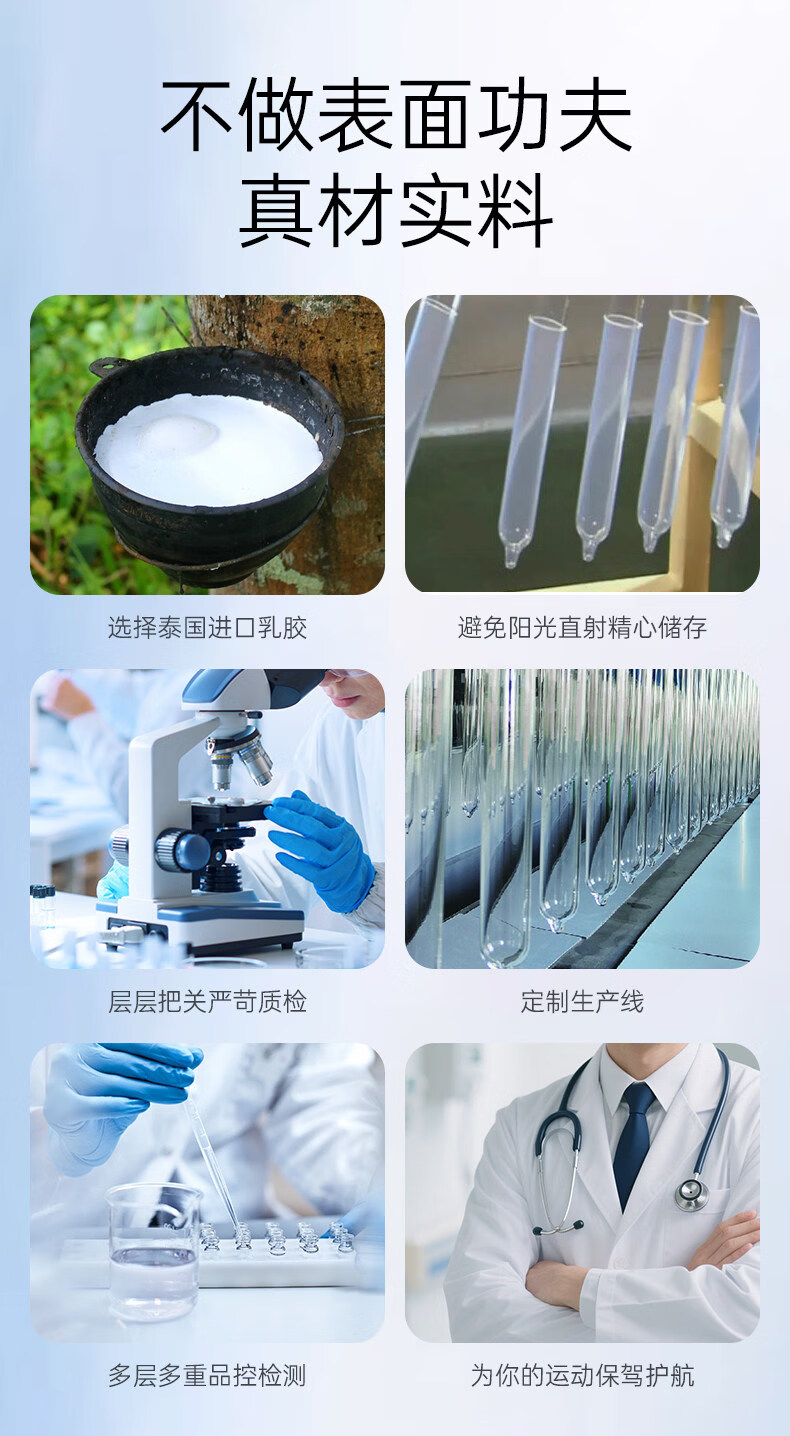 不做表面功夫
真材实料

选择泰国进口乳胶

避免阳光直射精心储存

层层把关严苛质检

定制生产线

多层多重品控检测

为你的运动保驾护航