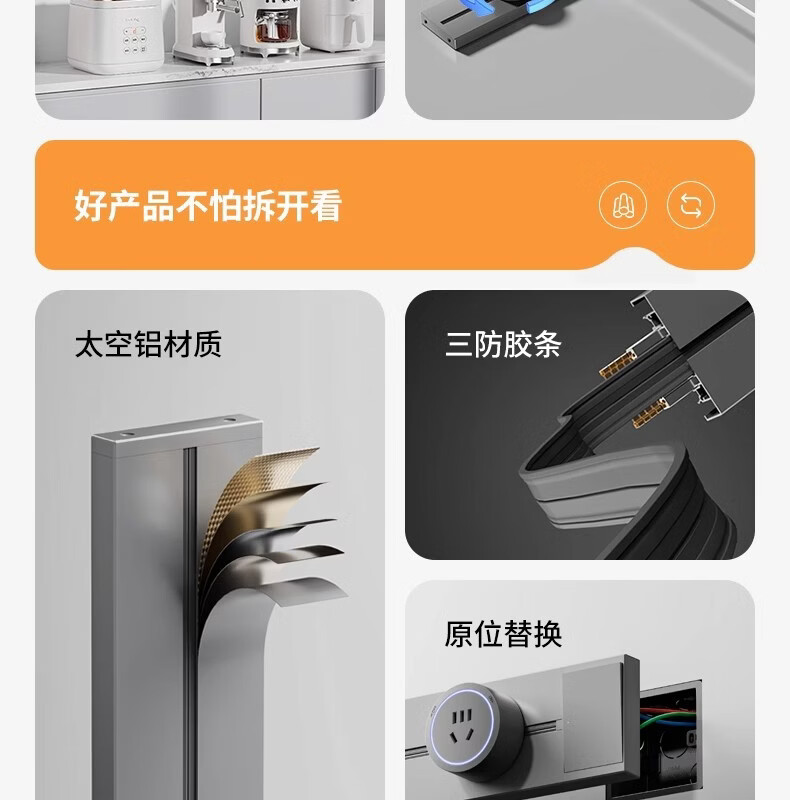 好产品不怕拆开看

太空铝材质

三防胶条

原位替换