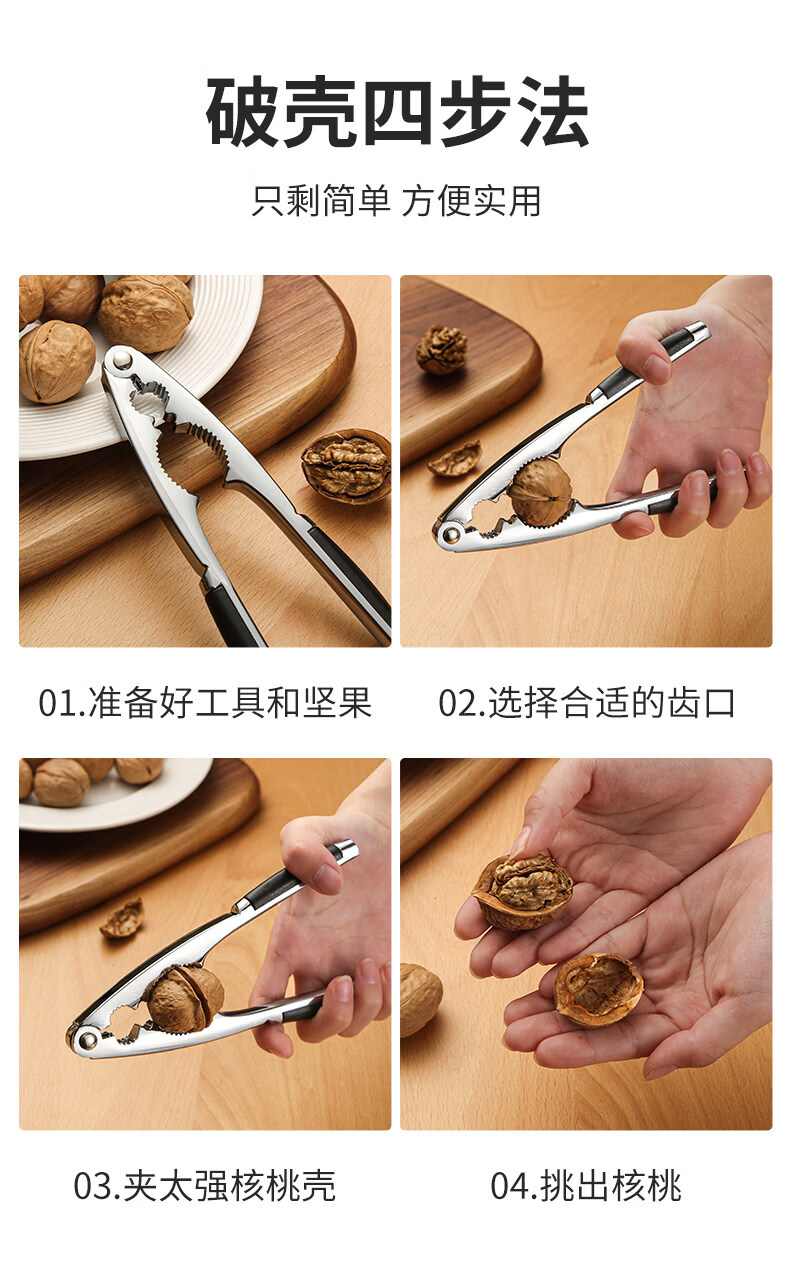 破壳四步法

只剩简单 方便实用

01.准备好工具和坚果

02.选择合适的齿口

03.夹太强核桃壳

04.挑出核桃