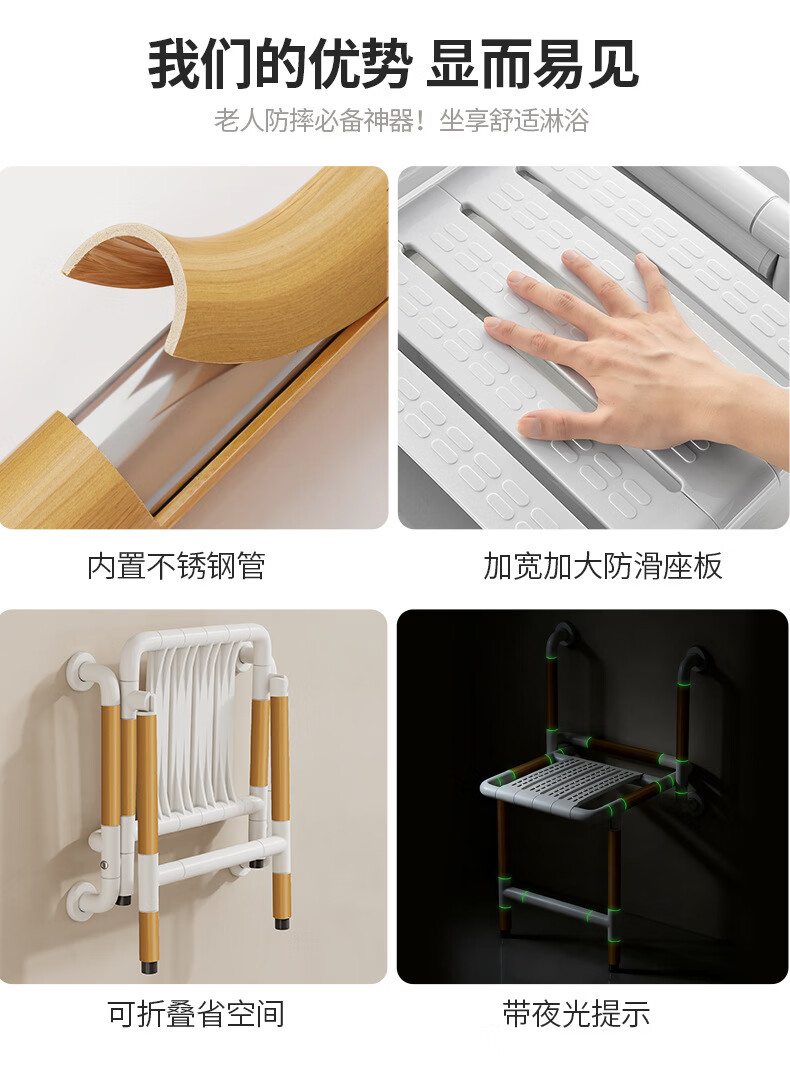 我们的优势 显而易见

老人防摔必备神器！坐享舒适淋浴

内置不锈钢管

加宽加大防滑座板

可折叠省空间

带夜光提示