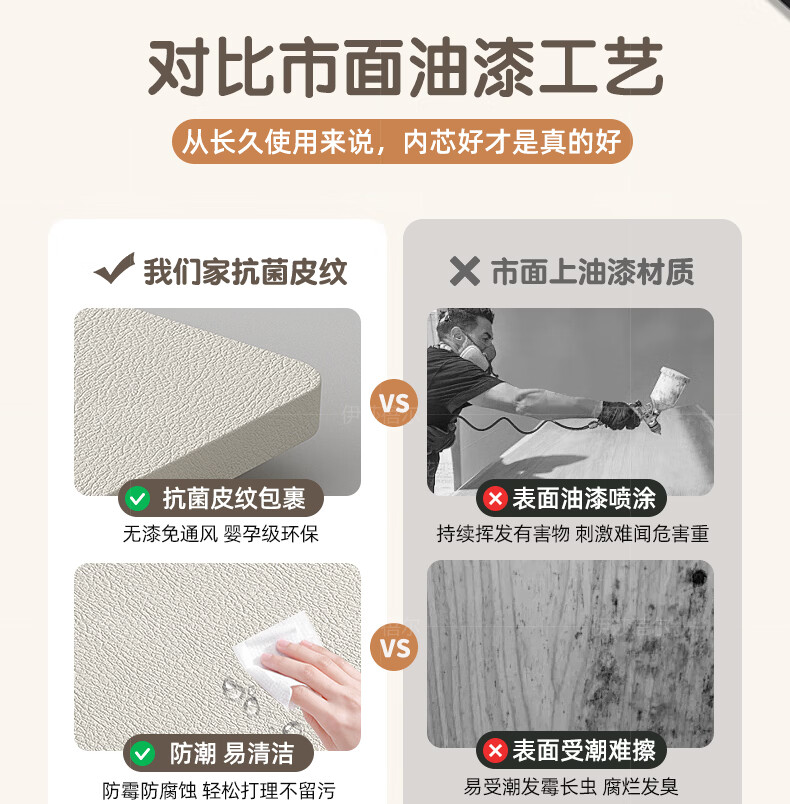 对比市面油漆工艺

从长久使用来说，内芯好才是真的好

我们家抗菌皮纹

抗菌皮纹包裹

无漆免通风 婴孕级环保

防潮 易清洁

防霉防腐蚀 轻松打理不留污

VS

VS

市面上油漆材质

表面油漆喷涂

持续挥发有害物 刺激难闻危害重

表面受潮难擦

易受潮发霉长虫 腐烂发臭