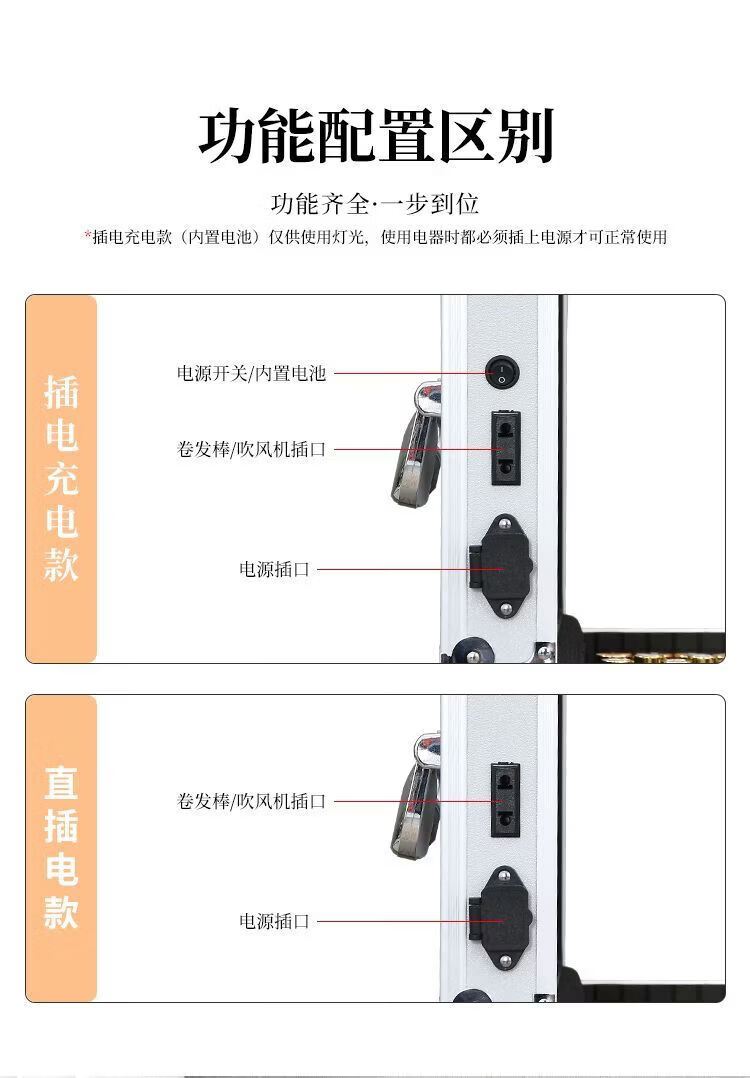 功能配置区别

功能齐全·一步到位

*插电充电款（内置电池）仅供使用灯光，使用电器时都必须插上电源才可正常使用

插电充电款

电源开关/内置电池

卷发棒/吹风机插口

电源插口

直插电款

卷发棒/吹风机插口

电源插口