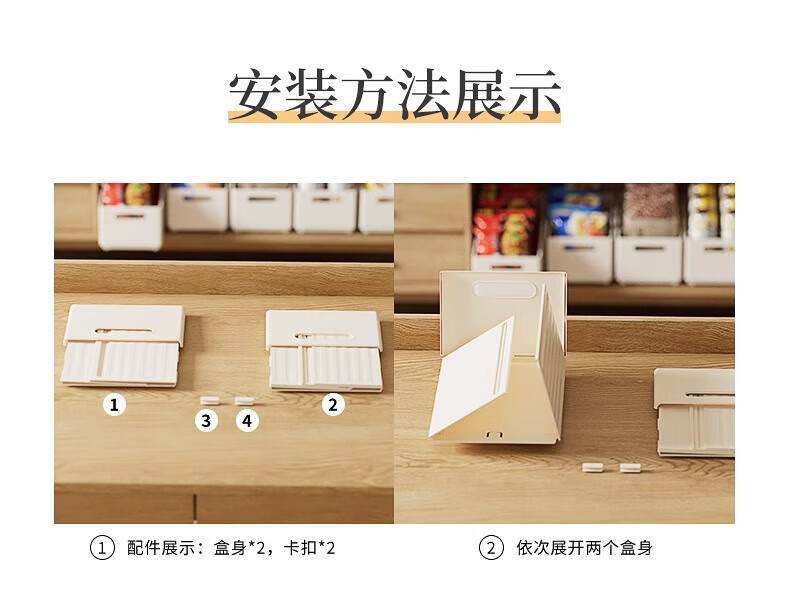 安装方法展示

1

3 4

2

① 配件展示：盒身*2，卡扣*2

② 依次展开两个盒身