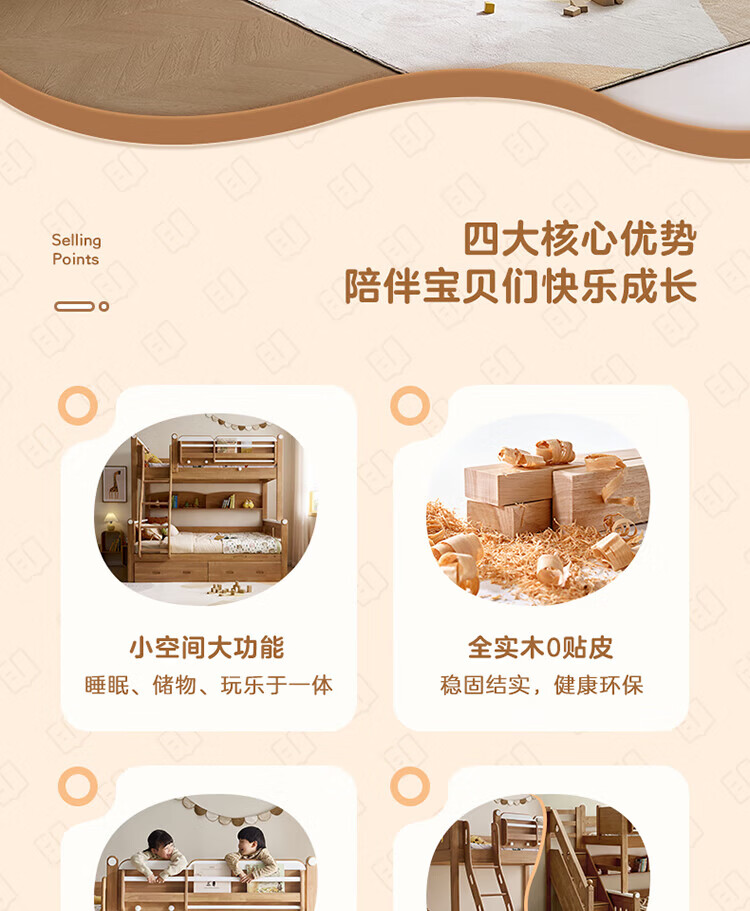 Selling Points

四大核心优势
陪伴宝贝们快乐成长

小空间大功能
睡眠、储物、玩乐于一体

全实木0贴皮
稳固结实，健康环保