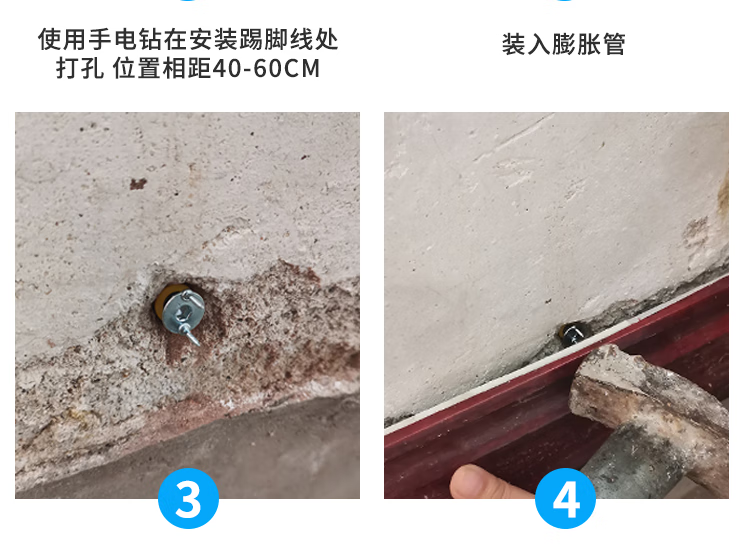 使用手电钻在安装踢脚线处打孔 位置相距40-60CM

装入膨胀管

3

4