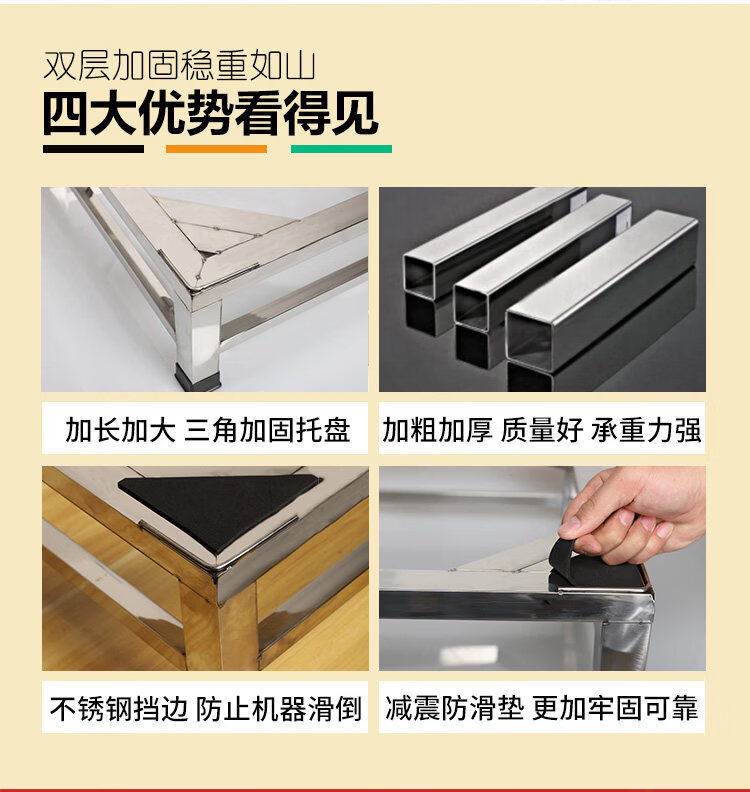 双层加固稳重如山
四大优势看得见

加长加大 三角加固托盘

加粗加厚 质量好 承重力强

不锈钢挡边 防止机器滑倒

减震防滑垫 更加牢固可靠