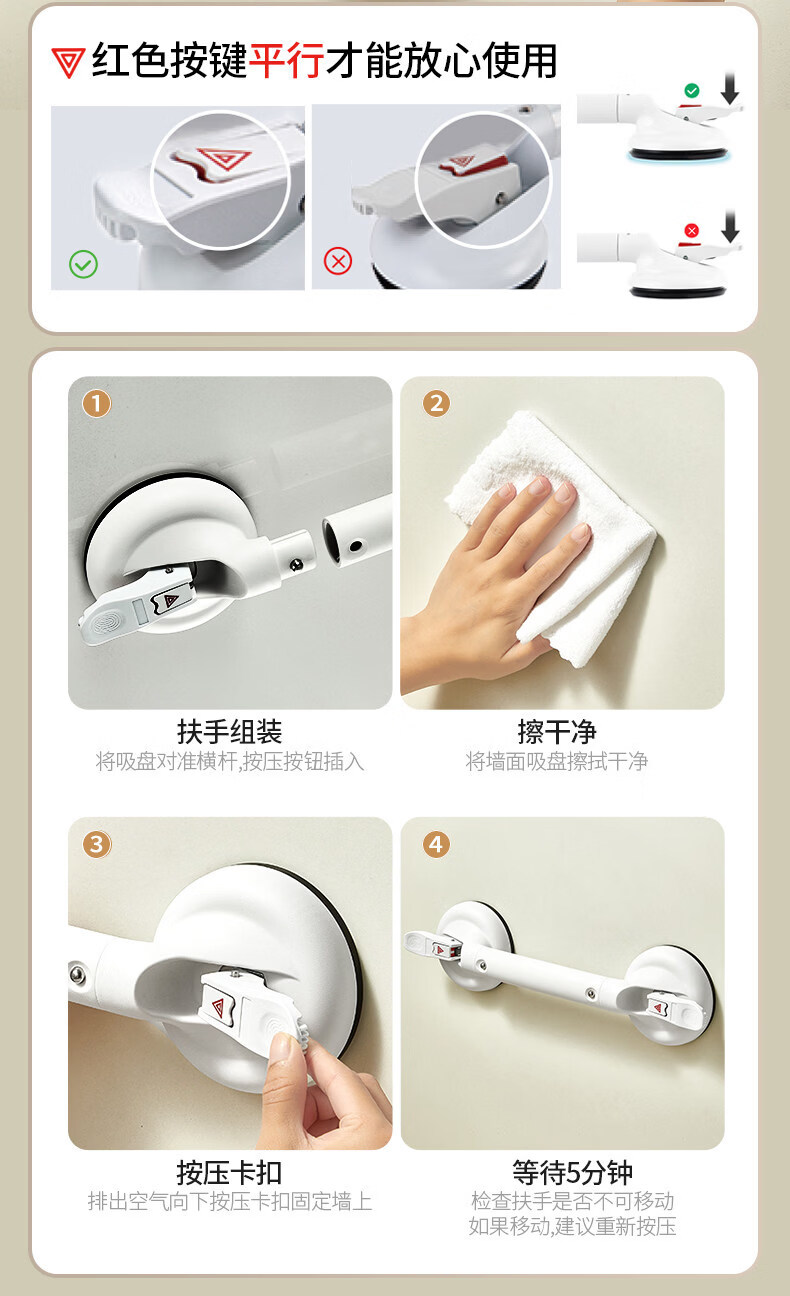 红色按键平行才能放心使用

1
扶手组装
将吸盘对准横杆,按压按钮插入

2
擦干净
将墙面吸盘擦拭干净

3
按压卡扣
排出空气向下按压卡扣固定墙上

4
等待5分钟
检查扶手是否不可移动
如果移动,建议重新按压