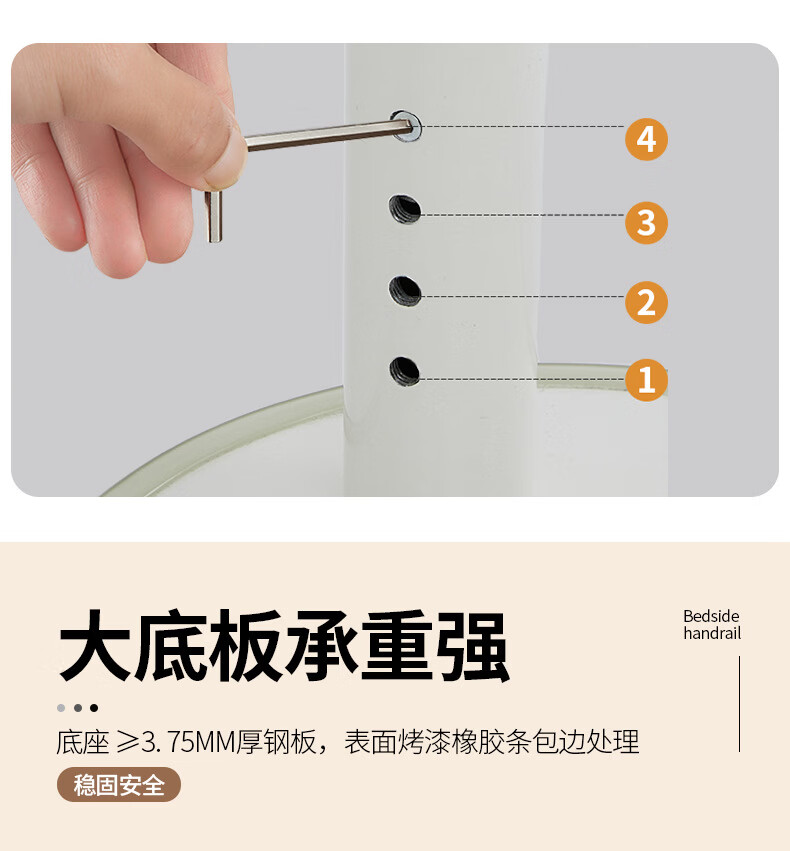 4

3

2

1

大底板承重强

Bedside handrail

底座 ≥3.75MM厚钢板，表面烤漆橡胶条包边处理

稳固安全